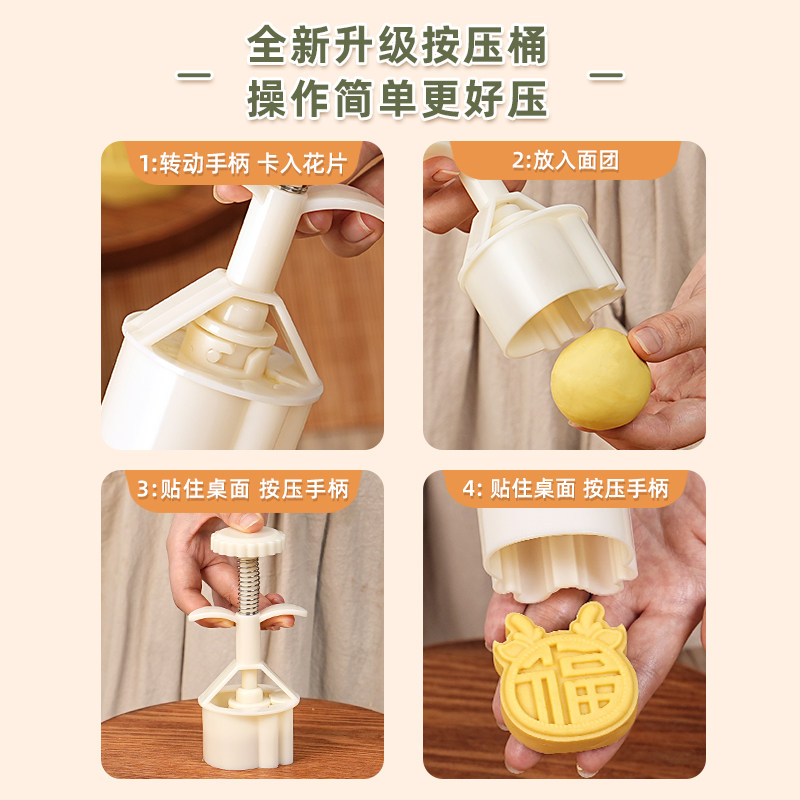 全新升级按压桶
操作简单更好压

1:转动手柄 卡入花片

2:放入面团

3:贴住桌面 按压手柄

4: 贴住桌面 按压手柄

福