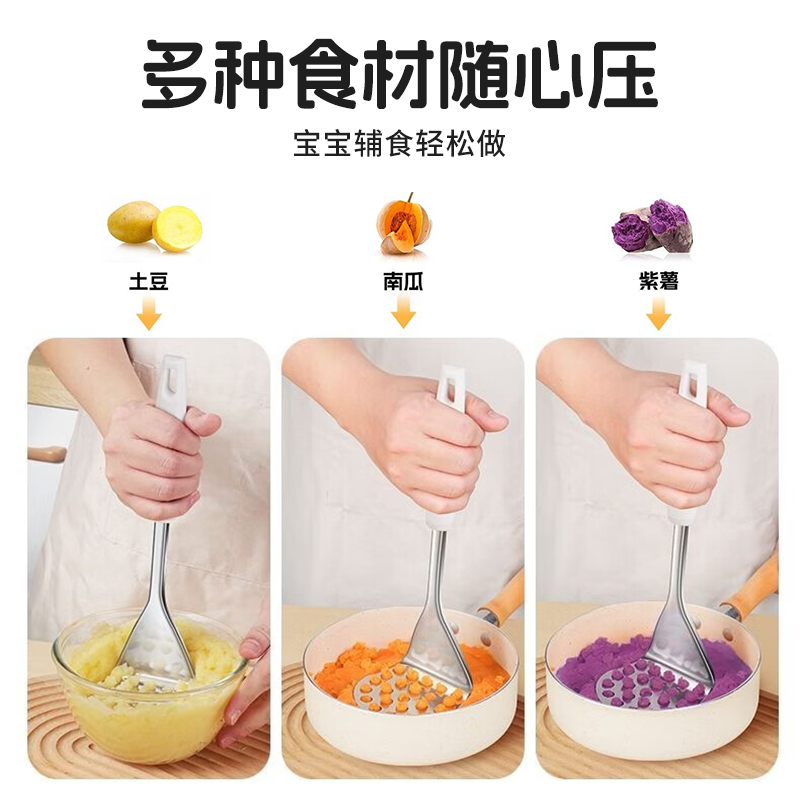 多种食材随心压

宝宝辅食轻松做

土豆

南瓜

紫薯