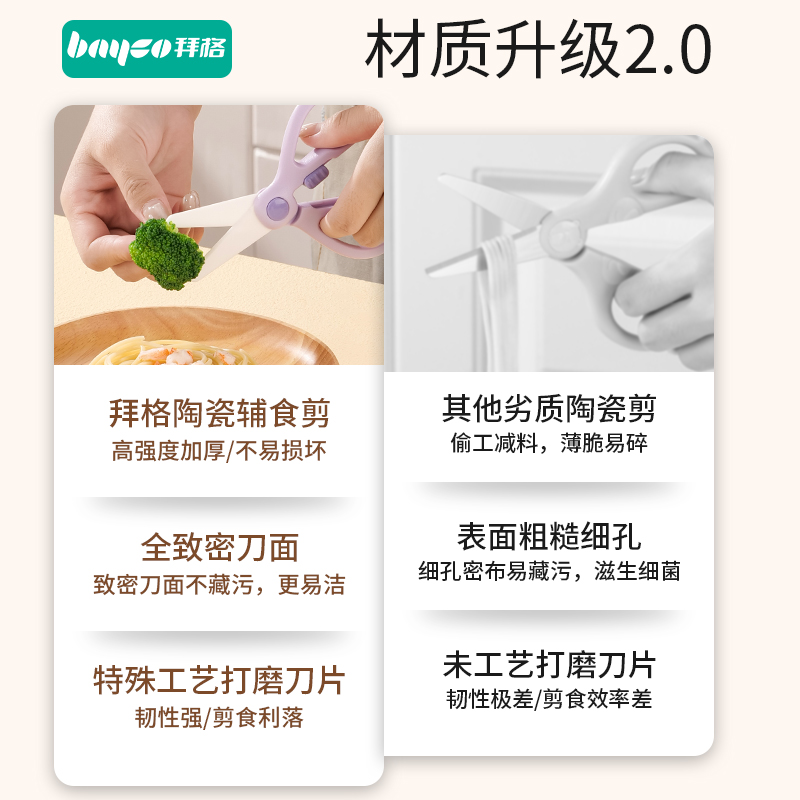 bayco 拜格

材质升级2.0

拜格陶瓷辅食剪
高强度加厚/不易损坏

全致密刀面
致密刀面不藏污，更易洁

特殊工艺打磨刀片
韧性强/剪食利落

其他劣质陶瓷剪
偷工减料，薄脆易碎

表面粗糙细孔
细孔密布易藏污，滋生细菌

未工艺打磨刀片
韧性极差/剪食效率差