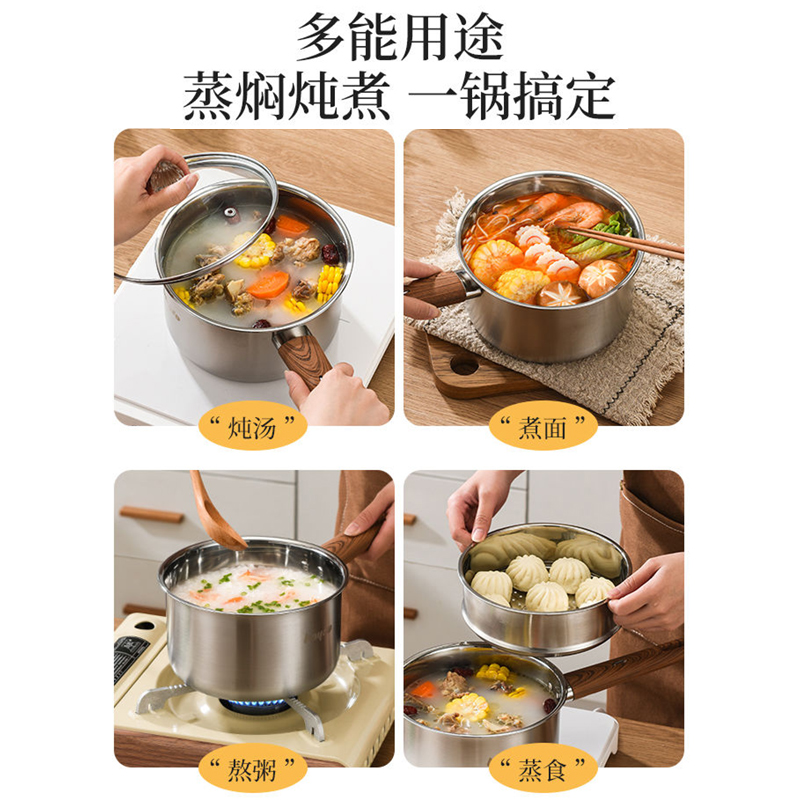 多能用途
蒸焖炖煮 一锅搞定

“炖汤”

“煮面”

“熬粥”

“蒸食”