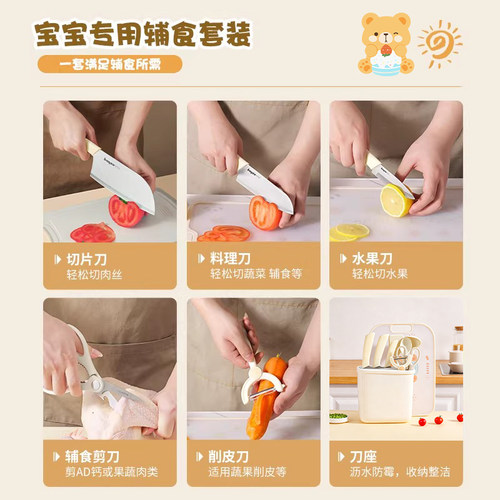 宝宝专用辅食套装

一套满足辅食所需

切片刀
轻松切肉丝

料理刀
轻松切蔬菜 辅食等

水果刀
轻松切水果

辅食剪刀
剪AD钙或果蔬肉类

削皮刀
适用蔬果削皮等

刀座
沥水防霉，收纳整洁