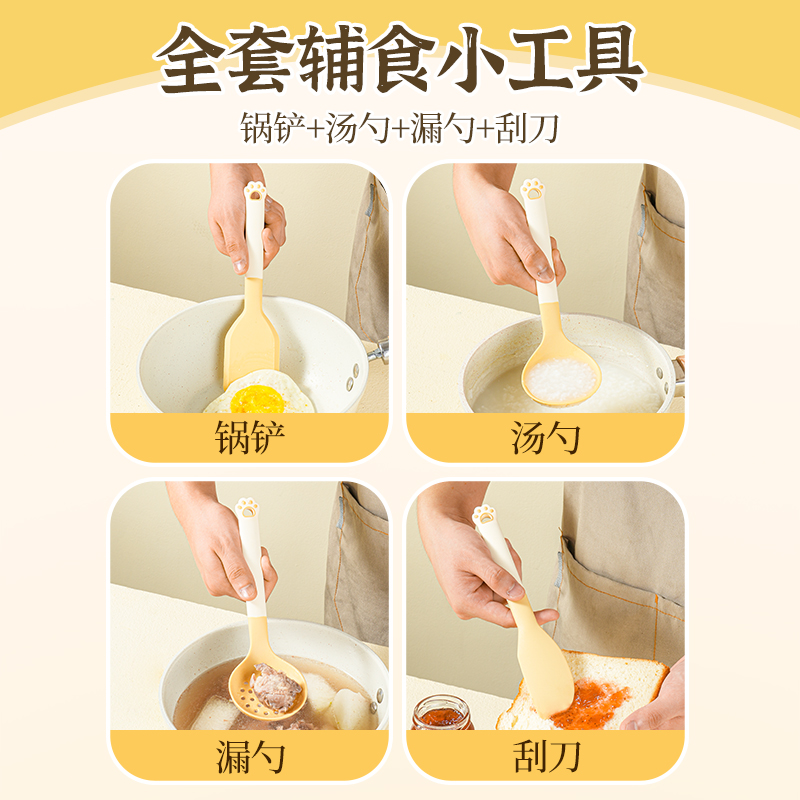 全套辅食小工具

锅铲+汤勺+漏勺+刮刀

锅铲

汤勺

漏勺

刮刀