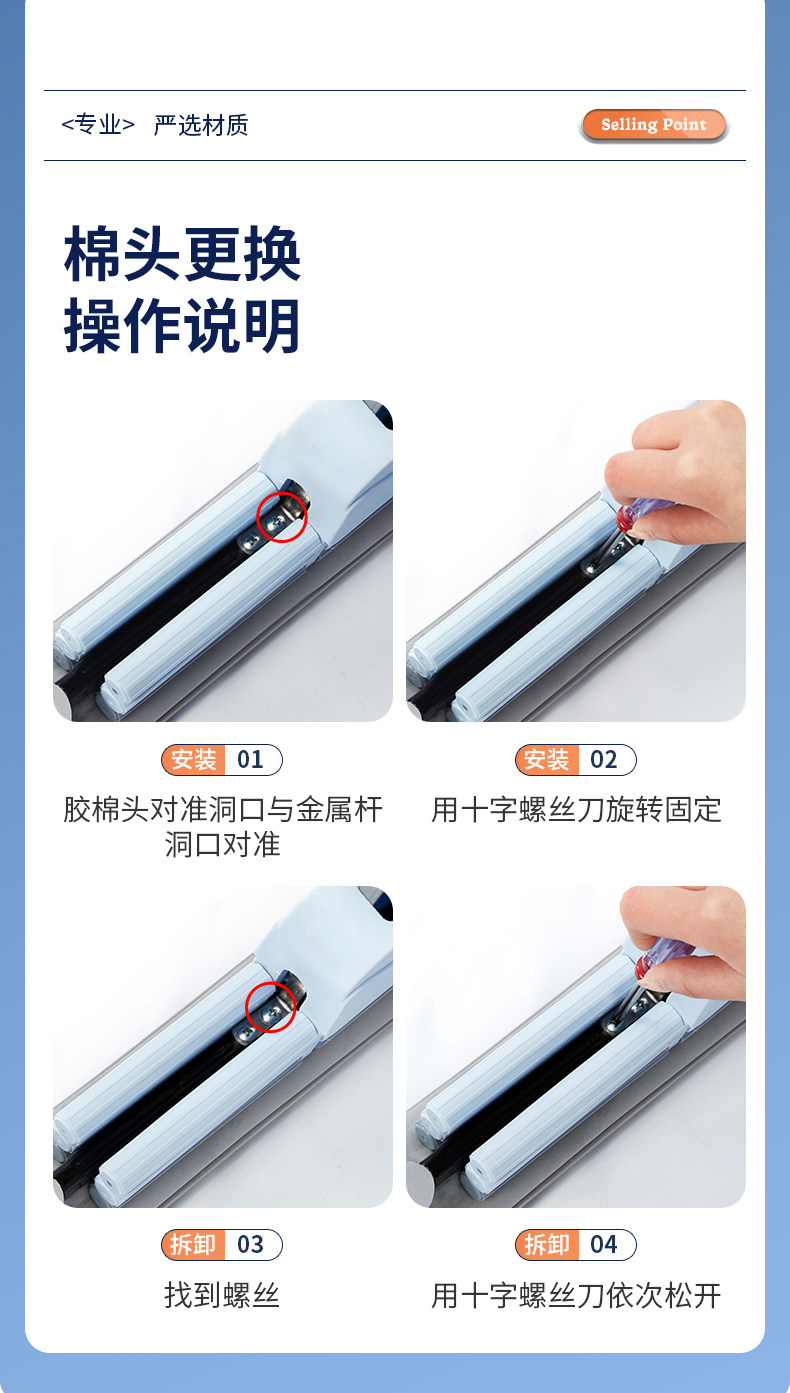 <专业> 严选材质

Selling Point

棉头更换
操作说明

安装 01
胶棉头对准洞口与金属杆洞口对准

安装 02
用十字螺丝刀旋转固定

拆卸 03
找到螺丝

拆卸 04
用十字螺丝刀依次松开