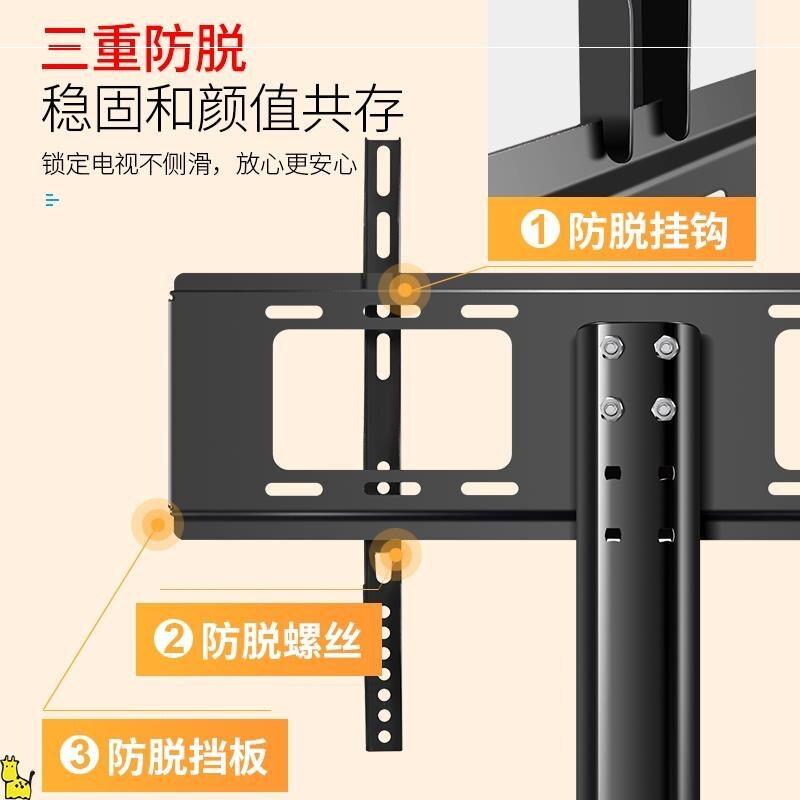 三重防脱
稳固和颜值共存
锁定电视不侧滑，放心更安心

① 防脱挂钩

② 防脱螺丝

③ 防脱挡板