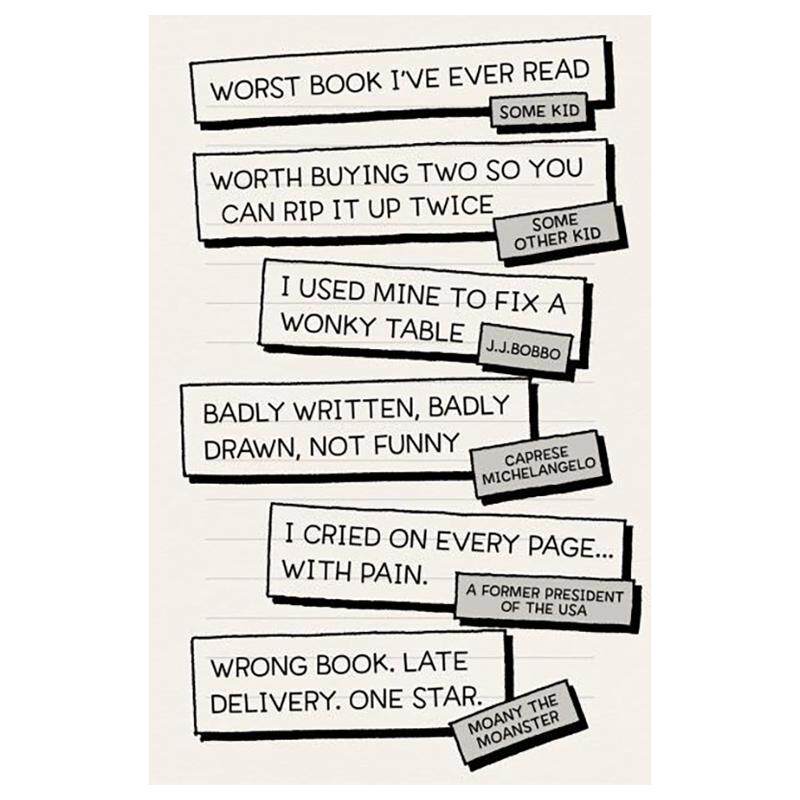 WORST BOOK I'VE EVER READ

SOME KID

WORTH BUYING TWO SO YOU CAN RIP IT UP TWICE

SOME OTHER KID

I USED MINE TO FIX A WONKY TABLE

J.J.BOBBO

BADLY WRITTEN, BADLY DRAWN, NOT FUNNY

CAPRESE MICHELANGELO

I CRIED ON EVERY PAGE... WITH PAIN.

A FORMER PRESIDENT OF THE USA

WRONG BOOK. LATE DELIVERY. ONE STAR.

MOANY THE MOANSTER