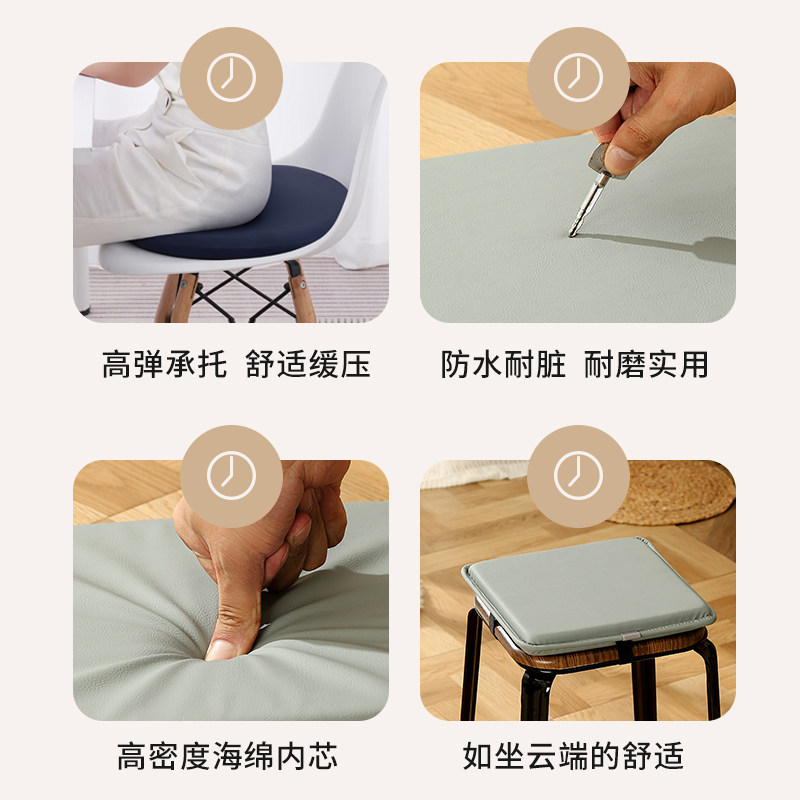 高弹承托 舒适缓压

防水耐脏 耐磨实用

高密度海绵内芯

如坐云端的舒适