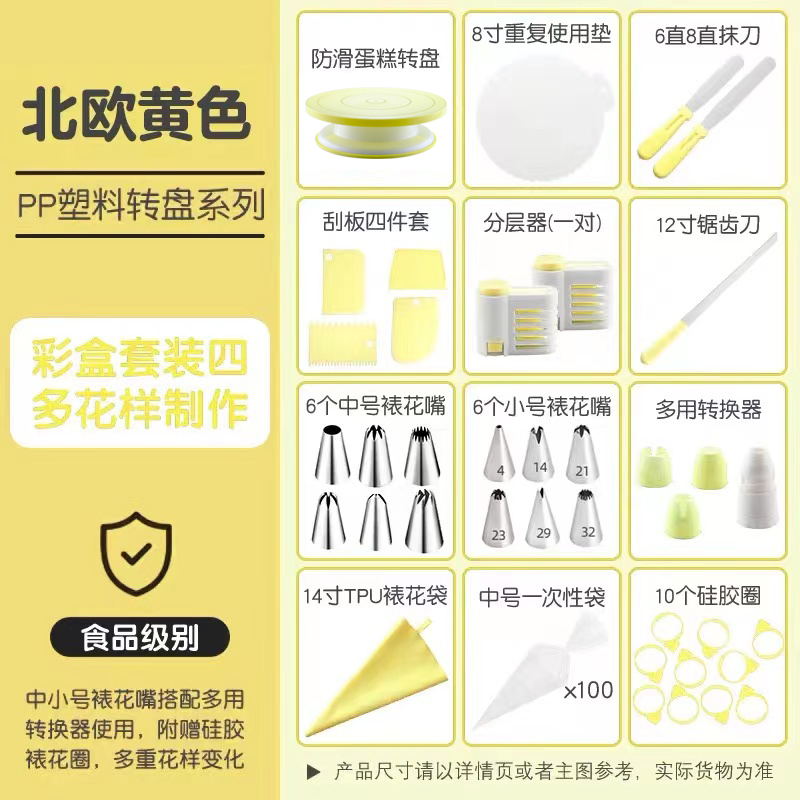 北欧黄色

PP塑料转盘系列

彩盒套装四
多花样制作

食品级别

中小号裱花嘴搭配多用转换器使用，附赠硅胶裱花圈，多重花样变化

防滑蛋糕转盘

8寸重复使用垫

6直8直抹刀

刮板四件套

分层器(一对)

12寸锯齿刀

6个中号裱花嘴

6个小号裱花嘴

4 14 21
23 29 32

多用转换器

14寸TPU裱花袋

中号一次性袋

×100

10个硅胶圈

▶ 产品尺寸请以详情页或者主图参考，实际货物为准