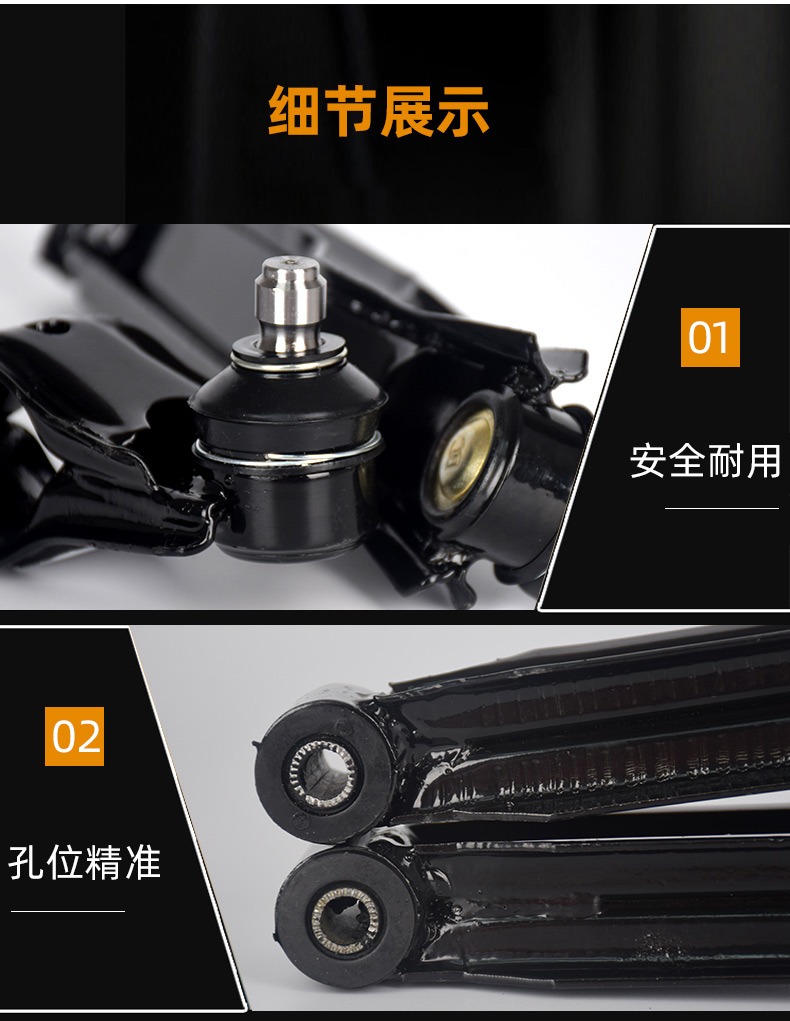 细节展示

01

安全耐用

02

孔位精准