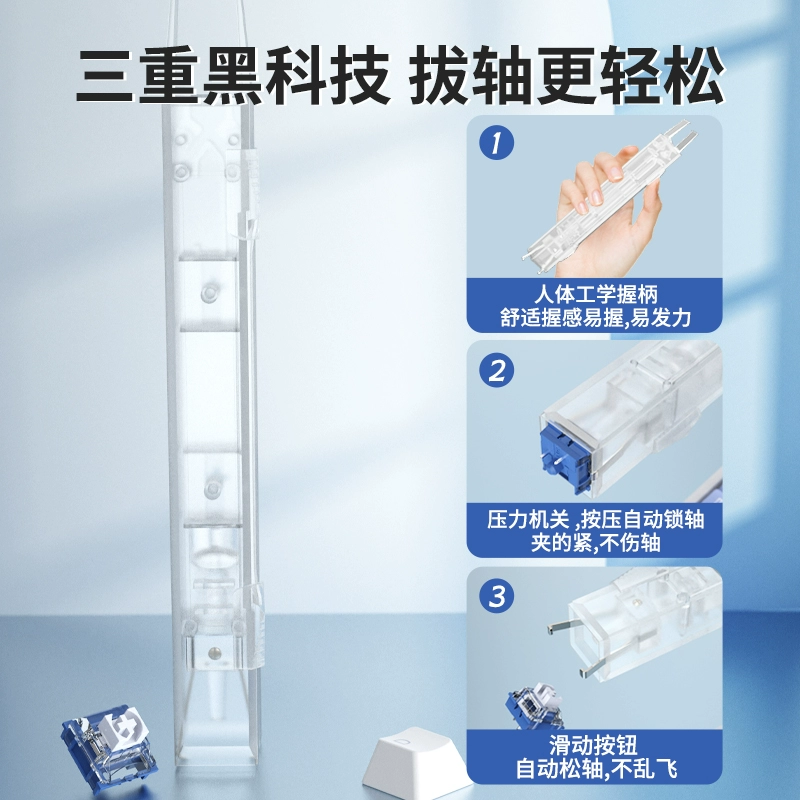 三重黑科技 拔轴更轻松

1
人体工学握柄
舒适握感易握,易发力

2
压力机关 ,按压自动锁轴
夹的紧,不伤轴

3
滑动按钮
自动松轴,不乱飞