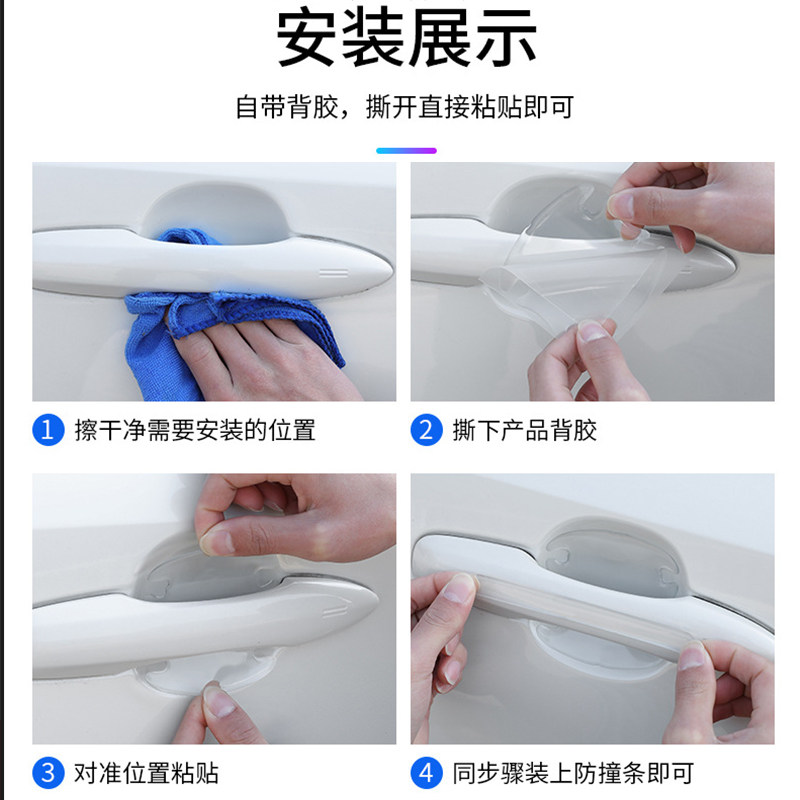 安装展示

自带背胶，撕开直接粘贴即可

1 擦干净需要安装的位置

2 撕下产品背胶

3 对准位置粘贴

4 同步骤装上防撞条即可