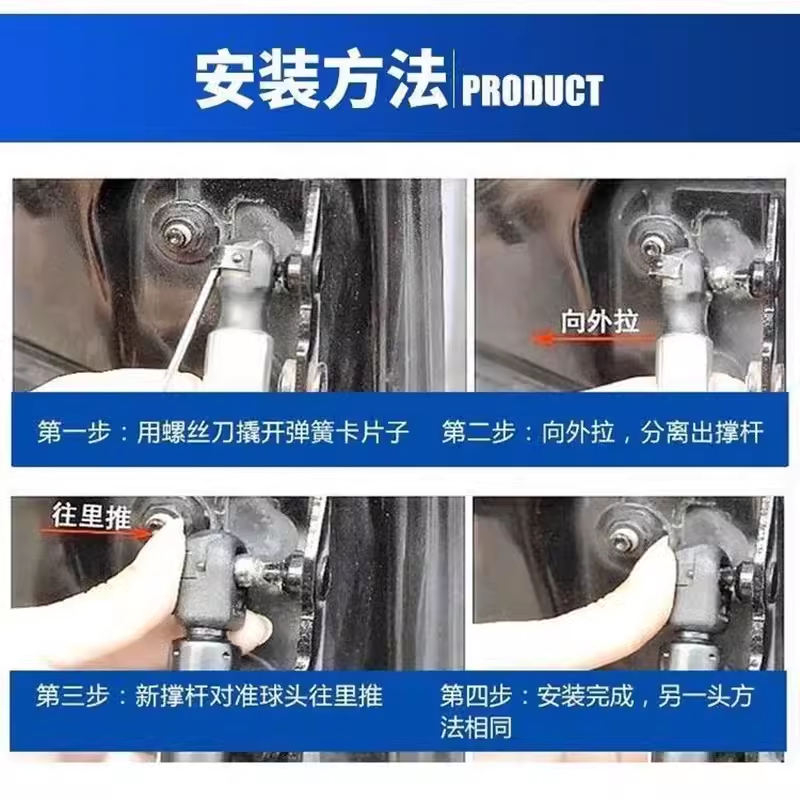 安装方法 PRODUCT

向外拉

第一步：用螺丝刀撬开弹簧卡片子

第二步：向外拉，分离出撑杆

往里推

第三步：新撑杆对准球头往里推

第四步：安装完成，另一头方法相同