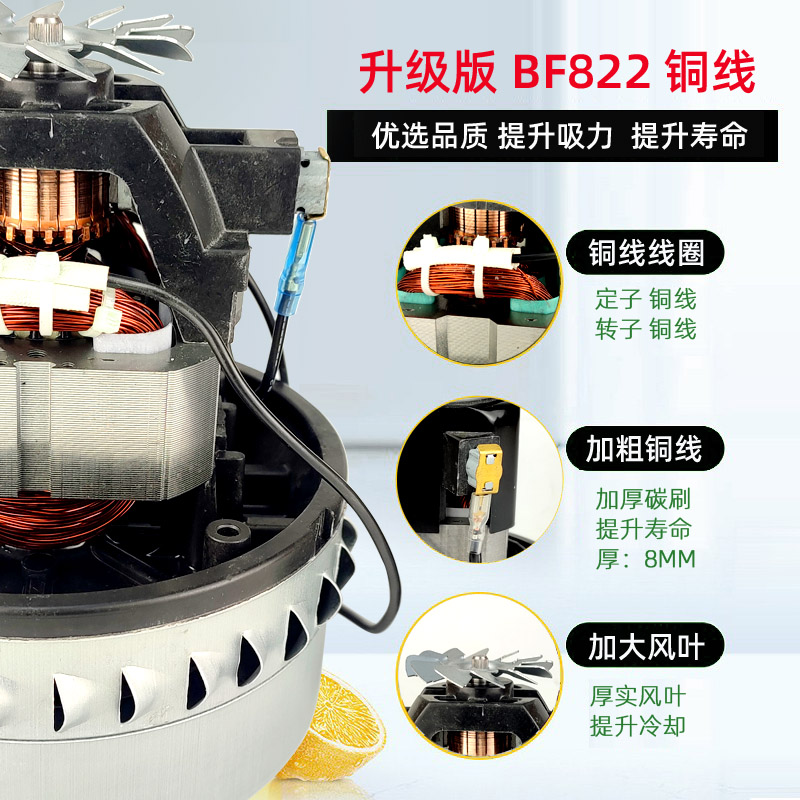 升级版 BF822 铜线

优选品质 提升吸力 提升寿命

铜线线圈

定子 铜线
转子 铜线

加粗铜线

加厚碳刷
提升寿命
厚：8MM

加大风叶

厚实风叶
提升冷却