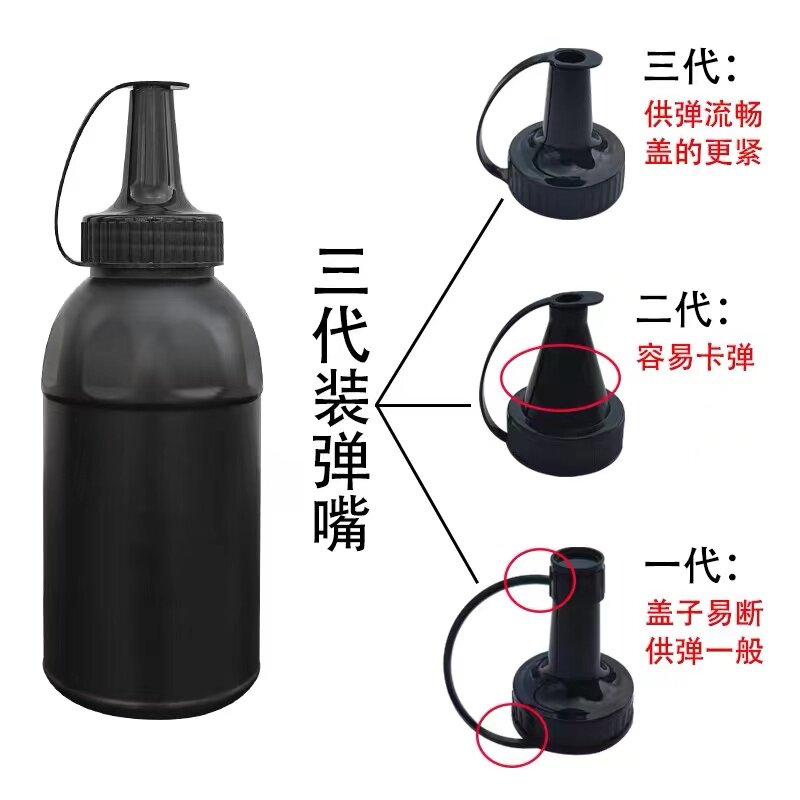 三代装弹嘴

三代：
供弹流畅
盖的更紧

二代：
容易卡弹

一代：
盖子易断
供弹一般