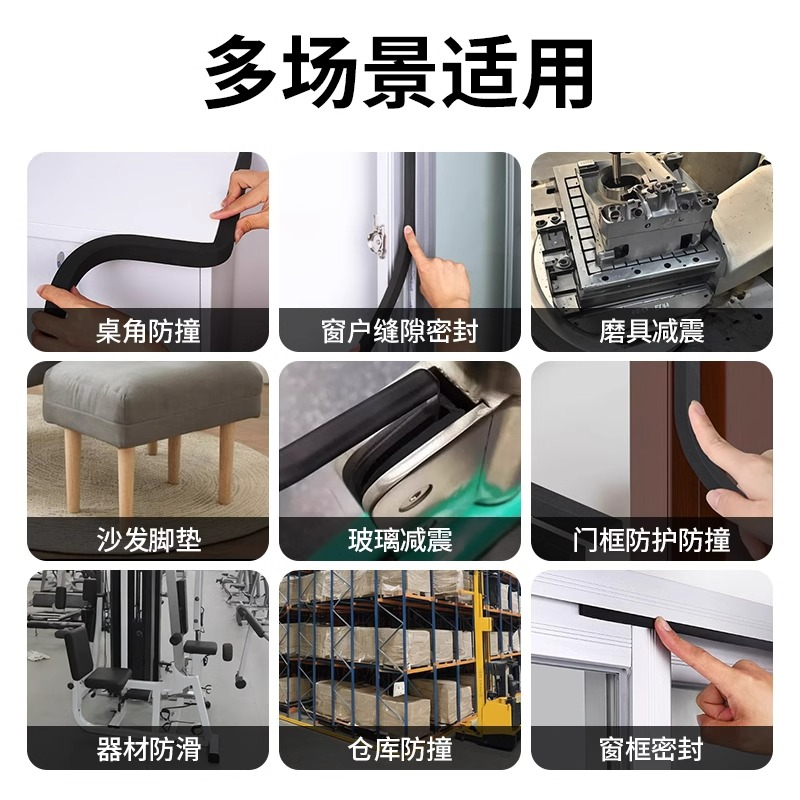 多场景适用

桌角防撞

窗户缝隙密封

磨具减震

沙发脚垫

玻璃减震

门框防护防撞

器材防滑

仓库防撞

窗框密封