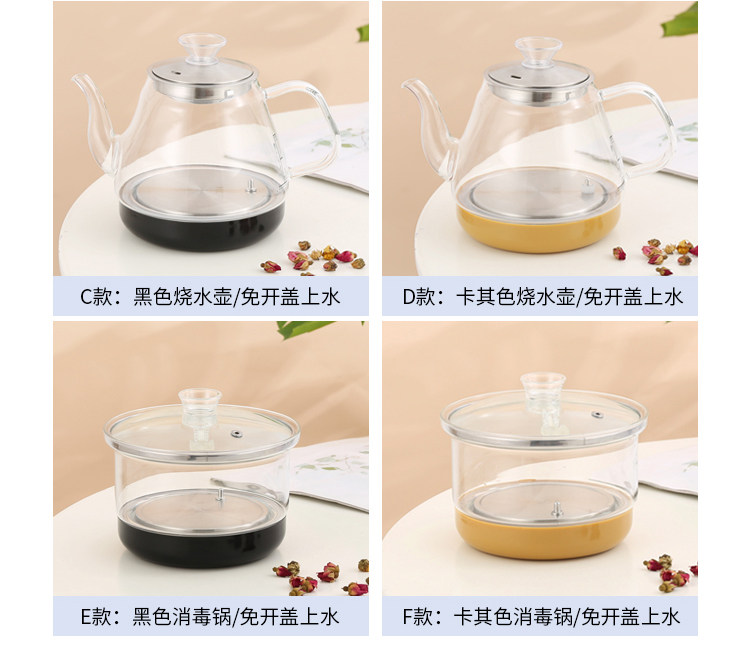 C款：黑色烧水壶/免开盖上水

D款：卡其色烧水壶/免开盖上水

E款：黑色消毒锅/免开盖上水

F款：卡其色消毒锅/免开盖上水