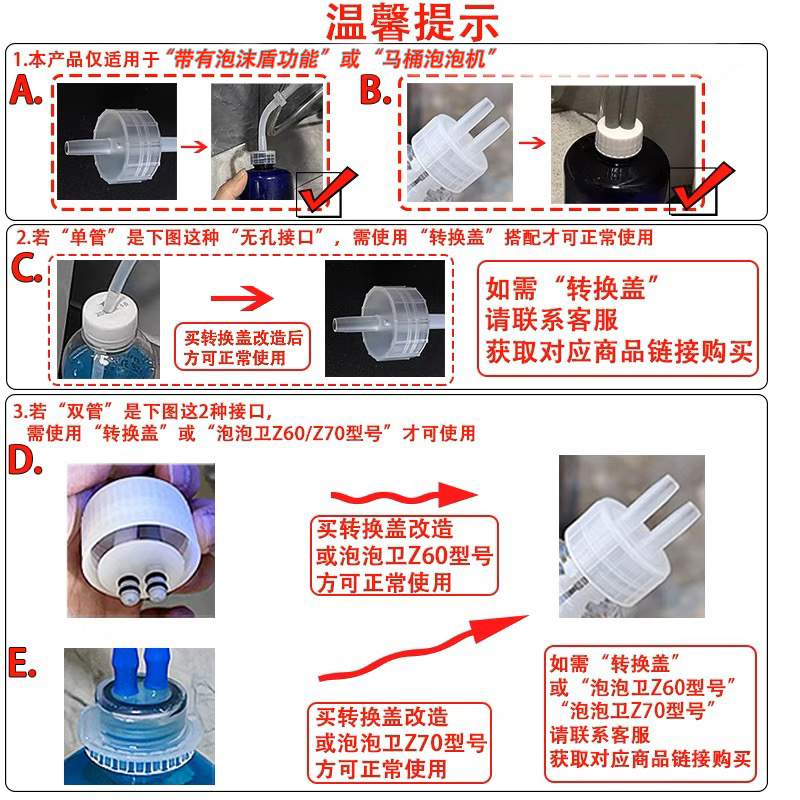 温馨提示

1.本产品仅适用于“带有泡沫盾功能”或“马桶泡泡机”

A.

B.

2.若“单管”是下图这种“无孔接口”，需使用“转换盖”搭配才可正常使用

C.

买转换盖改造后
方可正常使用

如需“转换盖”
请联系客服
获取对应商品链接购买

3.若“双管”是下图这2种接口，
需使用“转换盖”或“泡泡卫Z60/Z70型号”才可使用

D.

买转换盖改造
或泡泡卫Z60型号
方可正常使用

E.

买转换盖改造
或泡泡卫Z70型号
方可正常使用

如需“转换盖”
或“泡泡卫Z60型号”
“泡泡卫Z70型号”
请联系客服
获取对应商品链接购买