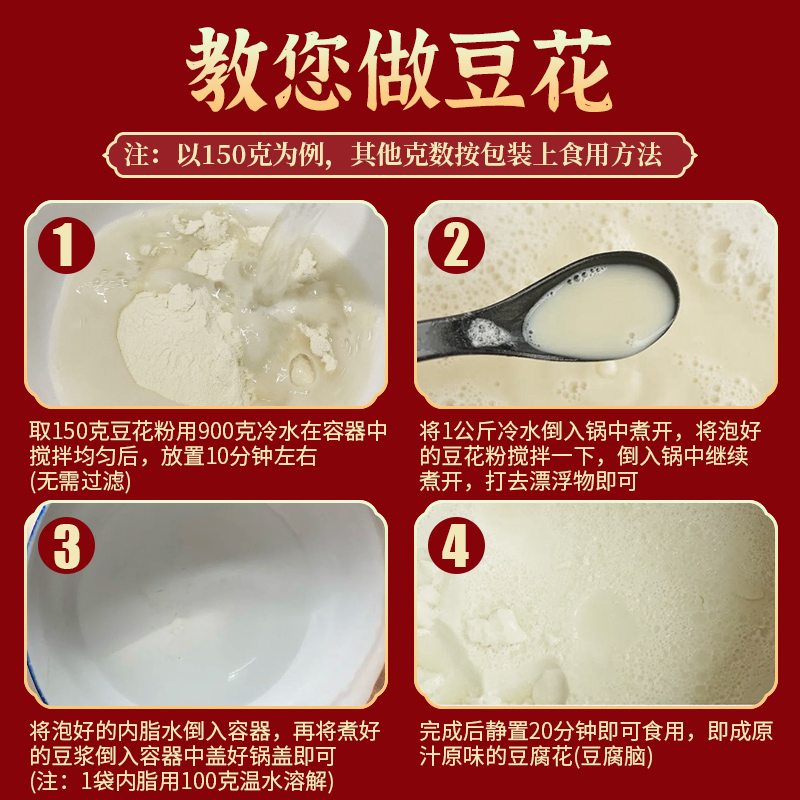 教您做豆花

注：以150克为例，其他克数按包装上食用方法

1

取150克豆花粉用900克冷水在容器中搅拌均匀后，放置10分钟左右
(无需过滤)

2

将1公斤冷水倒入锅中煮开，将泡好的豆花粉搅拌一下，倒入锅中继续煮开，打去漂浮物即可

3

将泡好的内脂水倒入容器，再将煮好的豆浆倒入容器中盖好锅盖即可
(注：1袋内脂用100克温水溶解)

4

完成后静置20分钟即可食用，即成原汁原味的豆腐花(豆腐脑)