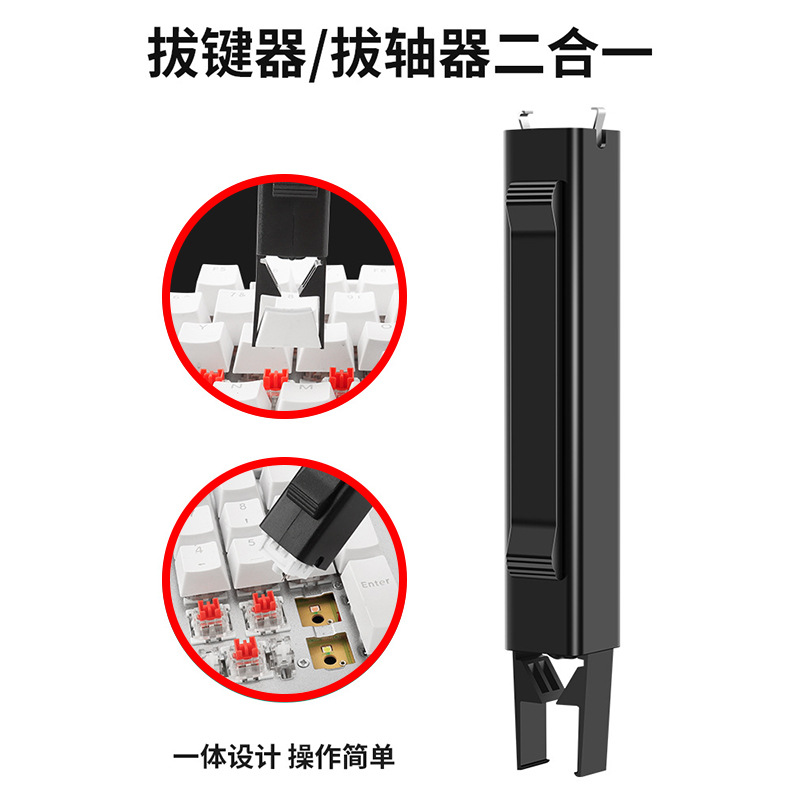 拔键器/拔轴器二合一

Enter

一体设计 操作简单