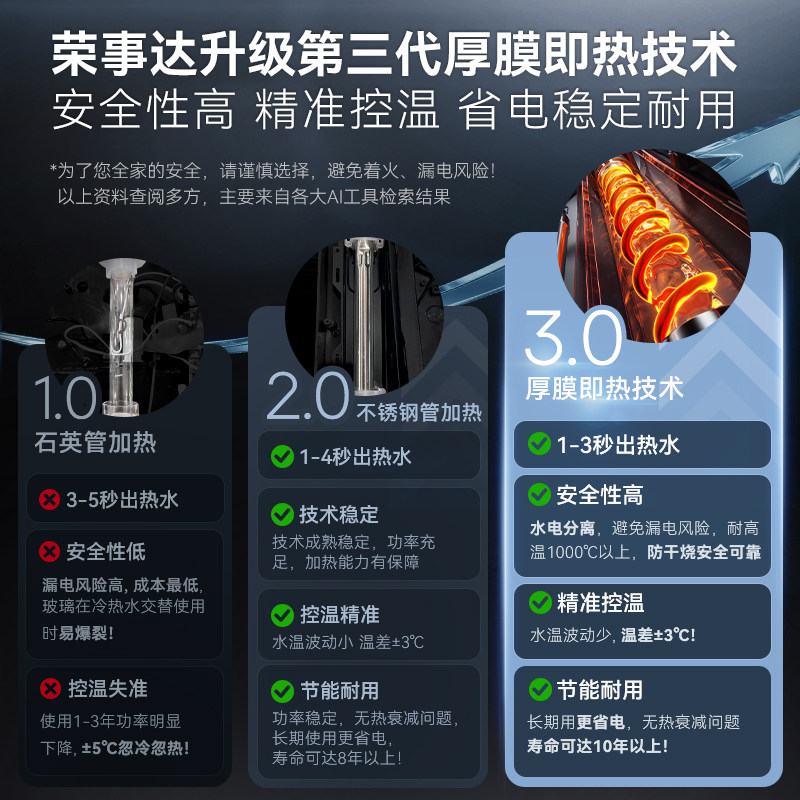 荣事达升级第三代厚膜即热技术
安全性高 精准控温 省电稳定耐用

*为了您全家的安全，请谨慎选择，避免着火、漏电风险！
以上资料查阅多方，主要来自各大AI工具检索结果

1.0
石英管加热

3-5秒出热水

安全性低
漏电风险高，成本最低，玻璃在冷热水交替使用时易爆裂！

控温失准
使用1-3年功率明显下降，±5℃忽冷忽热！

2.0 不锈钢管加热

1-4秒出热水

技术稳定
技术成熟稳定，功率充足，加热能力有保障

控温精准
水温波动小 温差±3℃

节能耐用
功率稳定，无热衰减问题，长期使用更省电，寿命可达8年以上！

3.0
厚膜即热技术

1-3秒出热水

安全性高
水电分离，避免漏电风险，耐高温1000℃以上，防干烧安全可靠

精准控温
水温波动少，温差±3℃！

节能耐用
长期用更省电，无热衰减问题
寿命可达10年以上！