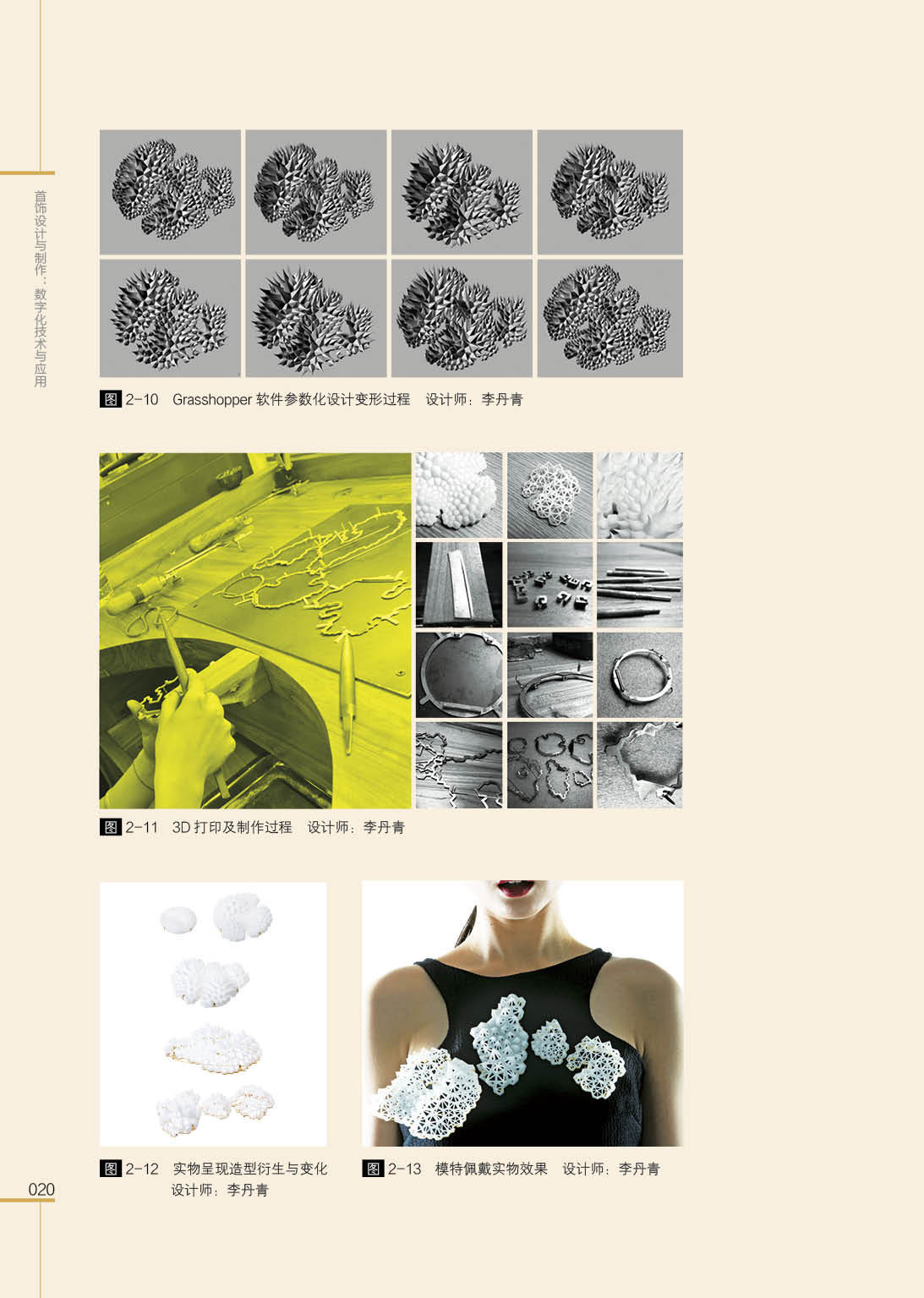 首饰设计与制作：数字化技术与应用

图 2-10 Grasshopper 软件参数化设计变形过程 设计师：李丹青

图 2-11 3D 打印及制作过程 设计师：李丹青

图 2-12 实物呈现造型衍生与变化 设计师：李丹青

图 2-13 模特佩戴实物效果 设计师：李丹青

020