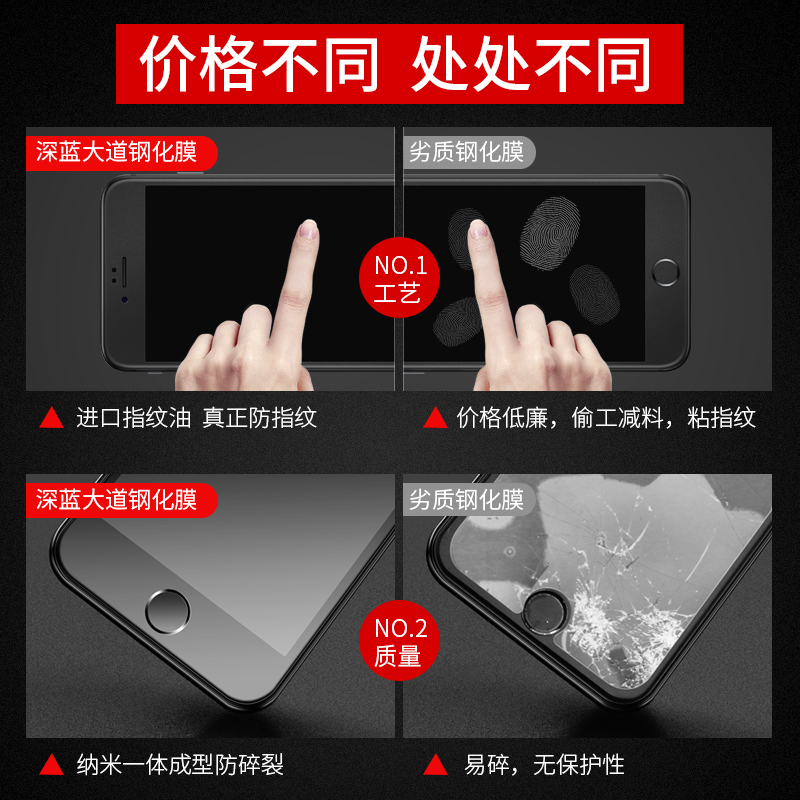 价格不同 处处不同

深蓝大道钢化膜

劣质钢化膜

NO.1
工艺

▲ 进口指纹油 真正防指纹

▲ 价格低廉，偷工减料，粘指纹

深蓝大道钢化膜

劣质钢化膜

NO.2
质量

▲ 纳米一体成型防碎裂

▲ 易碎，无保护性