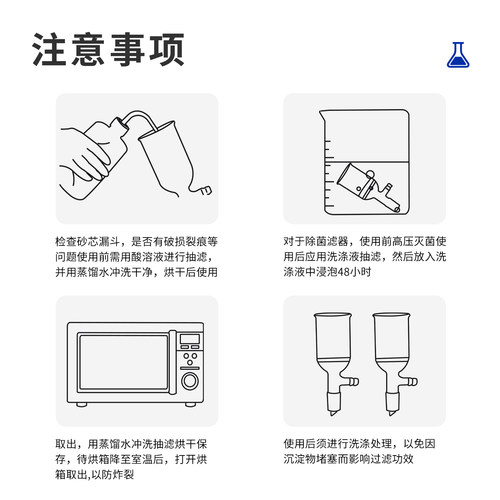 注意事项

检查砂芯漏斗，是否有破损裂痕等问题使用前需用酸溶液进行抽滤，并用蒸馏水冲洗干净，烘干后使用

对于除菌滤器，使用前高压灭菌使用后应用洗涤液抽滤，然后放入洗涤液中浸泡48小时

取出，用蒸馏水冲洗抽滤烘干保存，待烘箱降至室温后，打开烘箱取出,以防炸裂

使用后须进行洗涤处理，以免因沉淀物堵塞而影响过滤功效