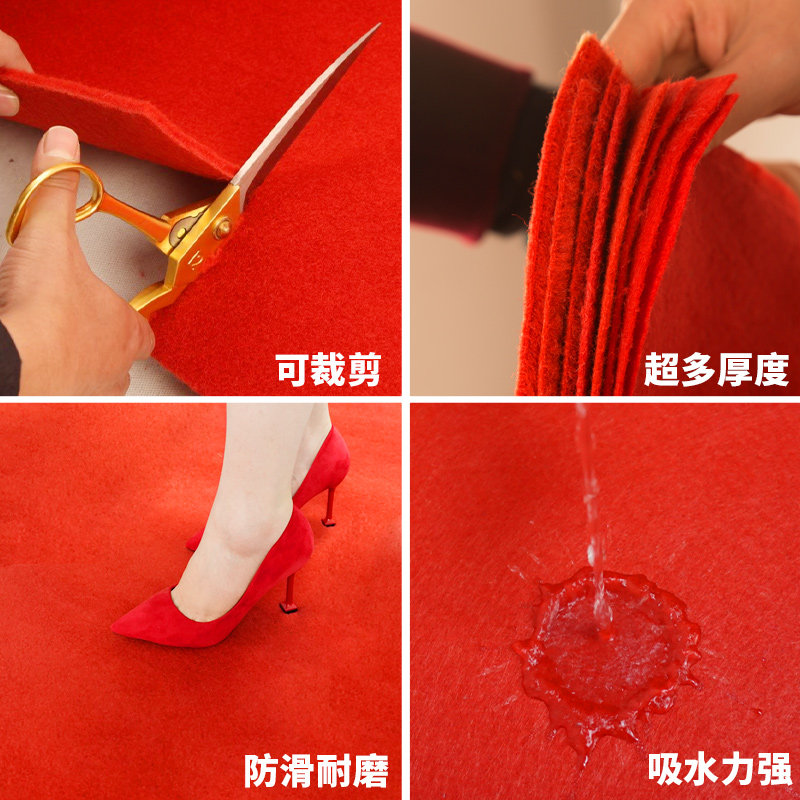 可裁剪

超多厚度

防滑耐磨

吸水力强