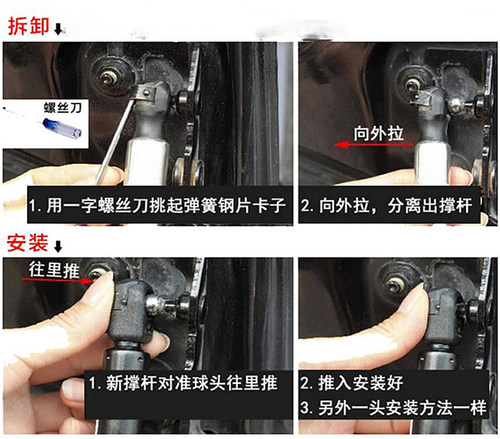 拆卸

螺丝刀

1. 用一字螺丝刀挑起弹簧钢片卡子

向外拉

2. 向外拉，分离出撑杆

安装

往里推

1. 新撑杆对准球头往里推

2. 推入安装好

3. 另外一头安装方法一样