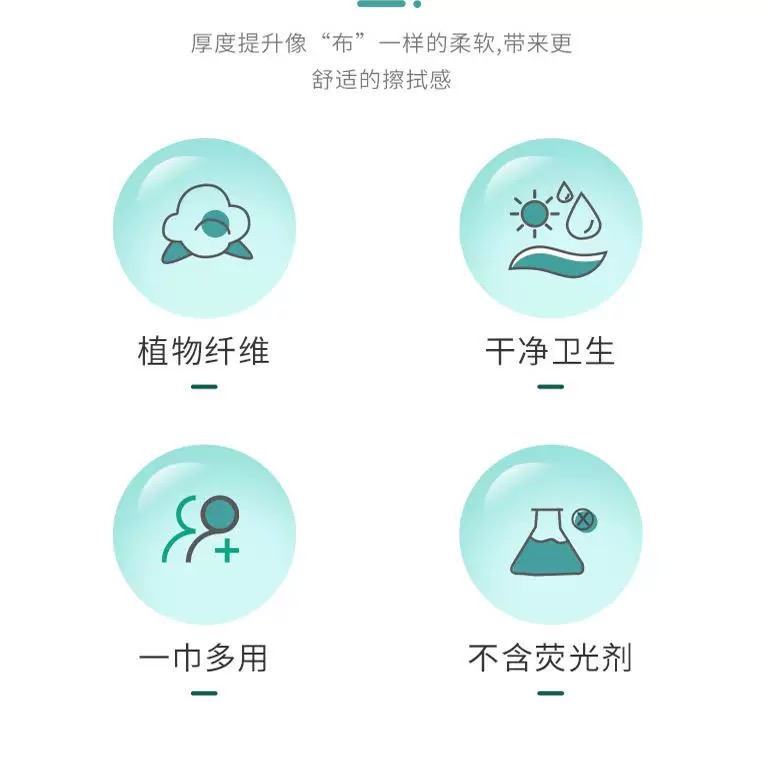 厚度提升像“布”一样的柔软,带来更舒适的擦拭感

植物纤维

干净卫生

一巾多用

不含荧光剂