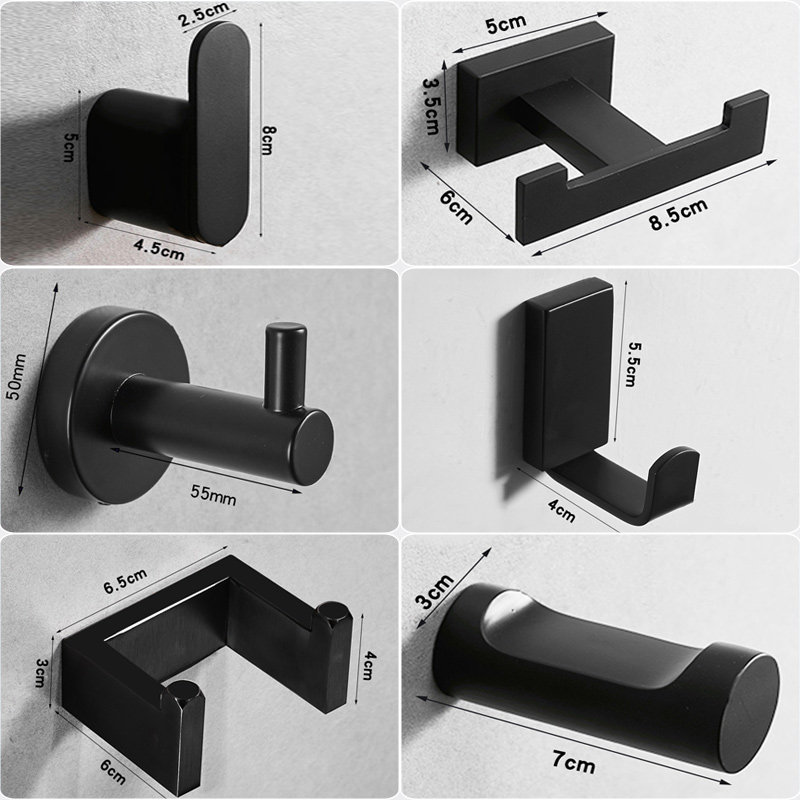 2.5cm
5cm
8cm
4.5cm

5cm
3.5cm
6cm
8.5cm

50mm
55mm

5.5cm
4cm

6.5cm
3cm
4cm
6cm

3cm
7cm