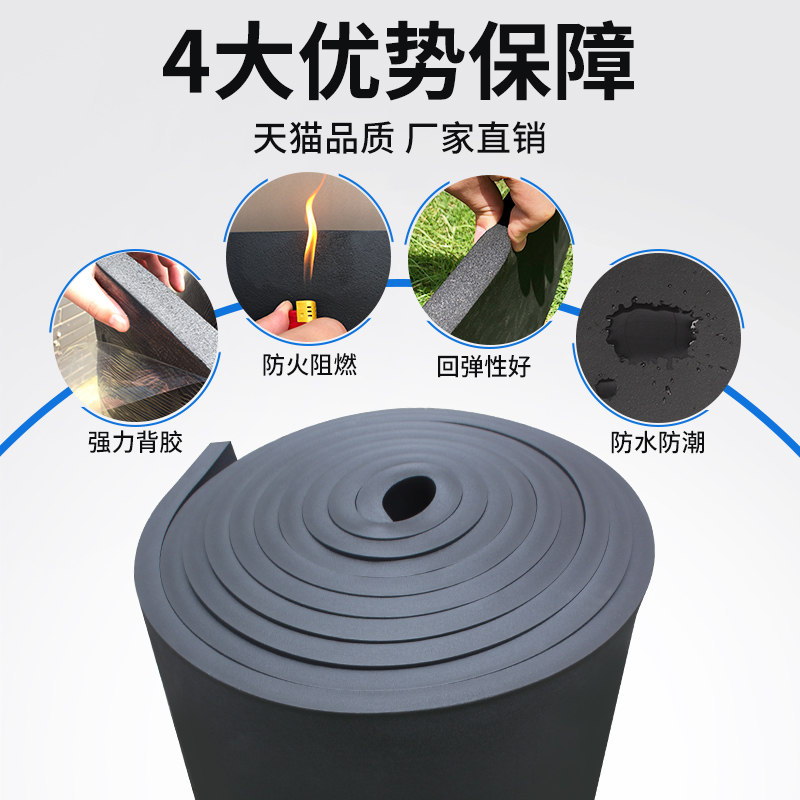 4大优势保障

天猫品质 厂家直销

强力背胶

防火阻燃

回弹性好

防水防潮