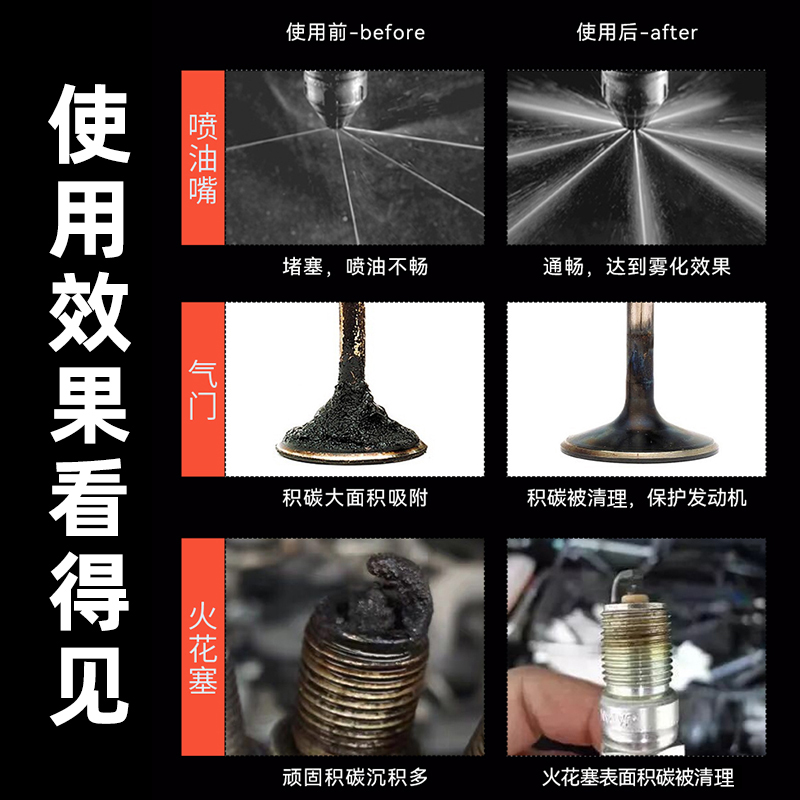 使用效果看得见

使用前-before

使用后-after

喷油嘴

堵塞，喷油不畅

通畅，达到雾化效果

气门

积碳大面积吸附

积碳被清理，保护发动机

火花塞

顽固积碳沉积多

火花塞表面积碳被清理