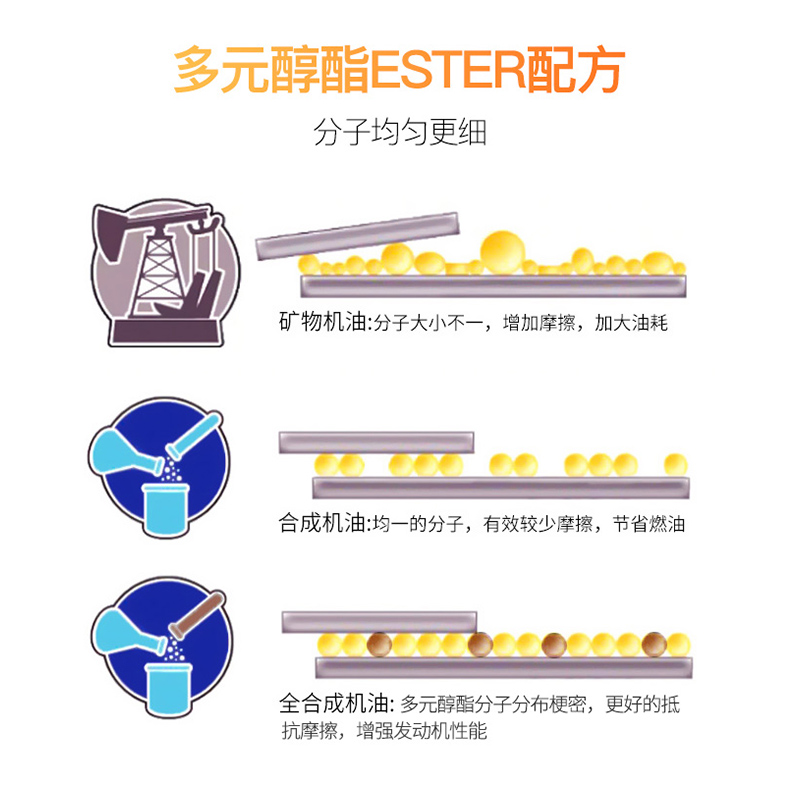 多元醇酯ESTER配方

分子均匀更细

矿物机油:分子大小不一，增加摩擦，加大油耗

合成机油:均一的分子，有效较少摩擦，节省燃油

全合成机油: 多元醇酯分子分布梗密，更好的抵抗摩擦，增强发动机性能