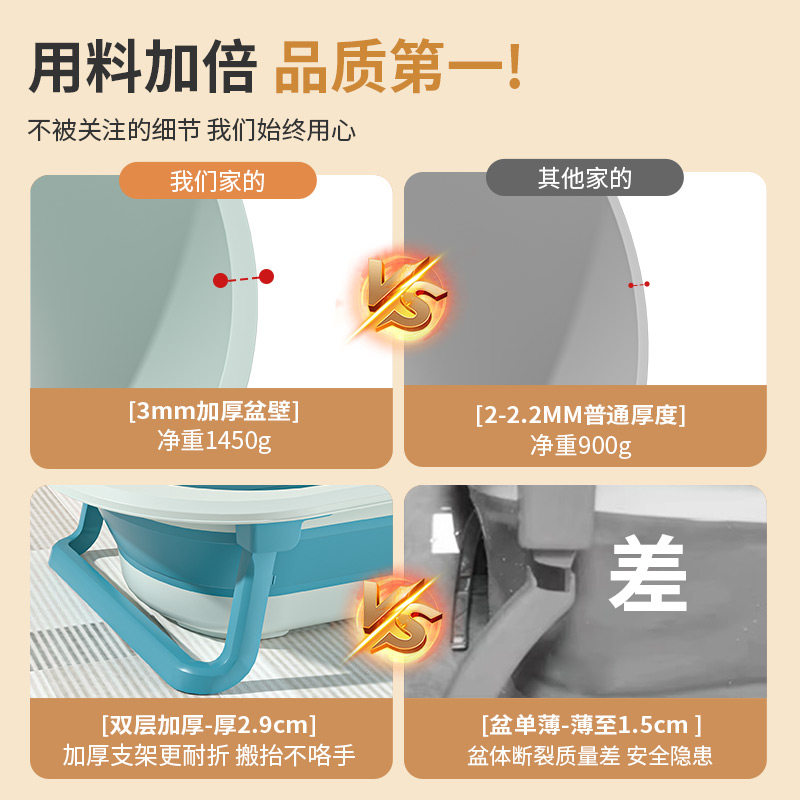 用料加倍 品质第一!

不被关注的细节 我们始终用心

我们家的

VS

其他家的

[3mm加厚盆壁]
净重1450g

[2-2.2MM普通厚度]
净重900g

VS

差

[双层加厚-厚2.9cm]
加厚支架更耐折 搬抬不咯手

[盆单薄-薄至1.5cm ]
盆体断裂质量差 安全隐患