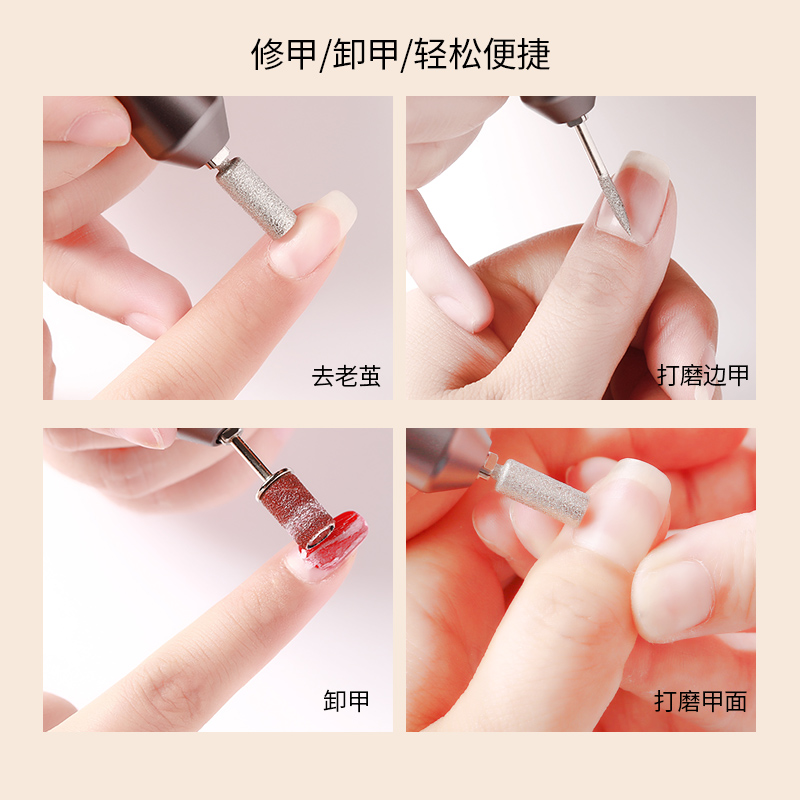 修甲/卸甲/轻松便捷

去老茧

打磨边甲

卸甲

打磨甲面