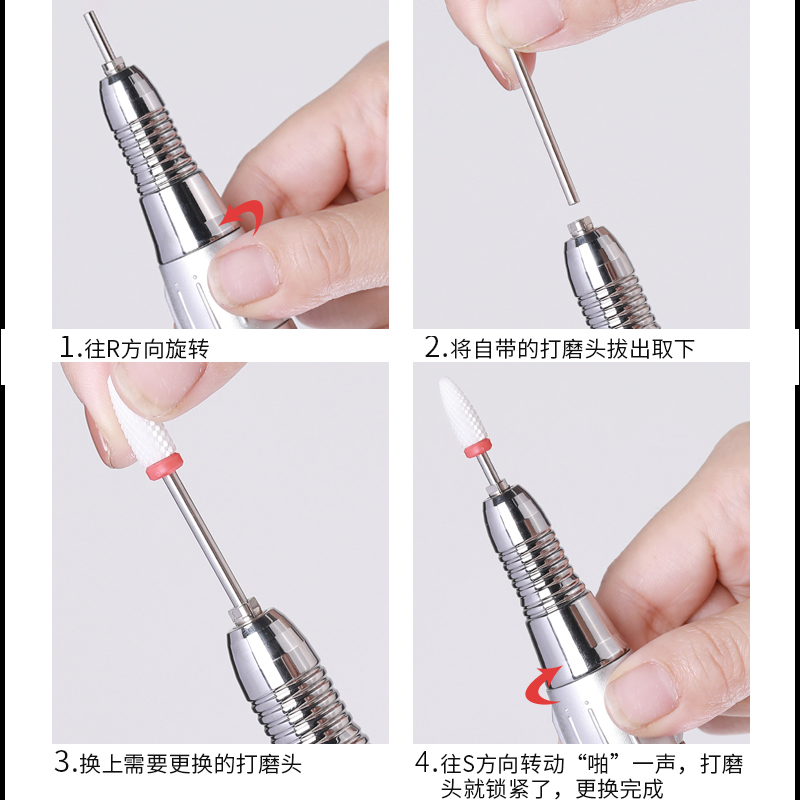 1.往R方向旋转

2.将自带的打磨头拔出取下

3.换上需要更换的打磨头

4.往S方向转动“啪”一声，打磨头就锁紧了，更换完成