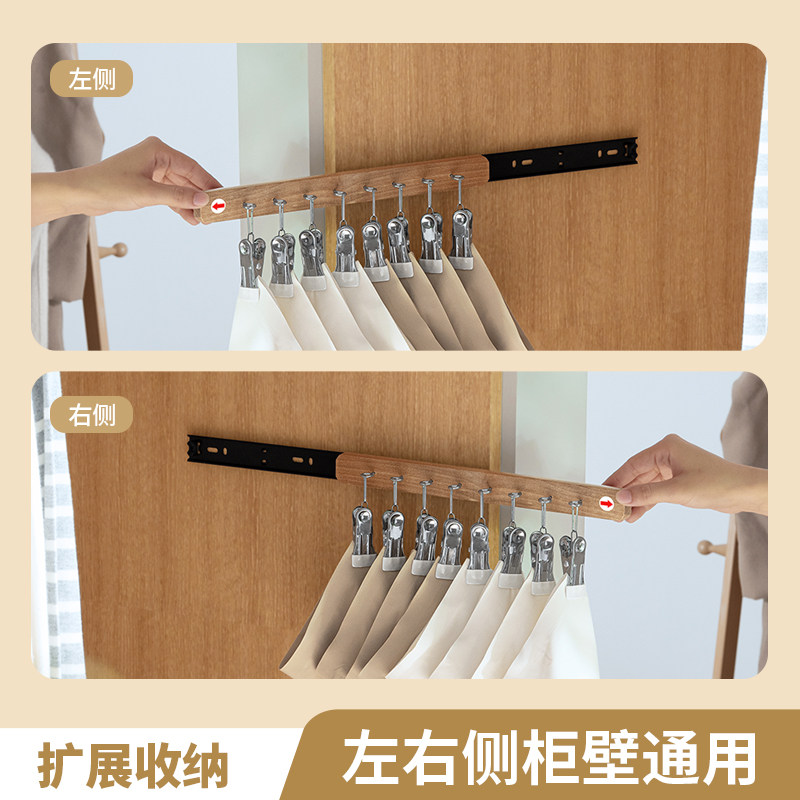 左侧

右侧

扩展收纳

左右侧柜壁通用