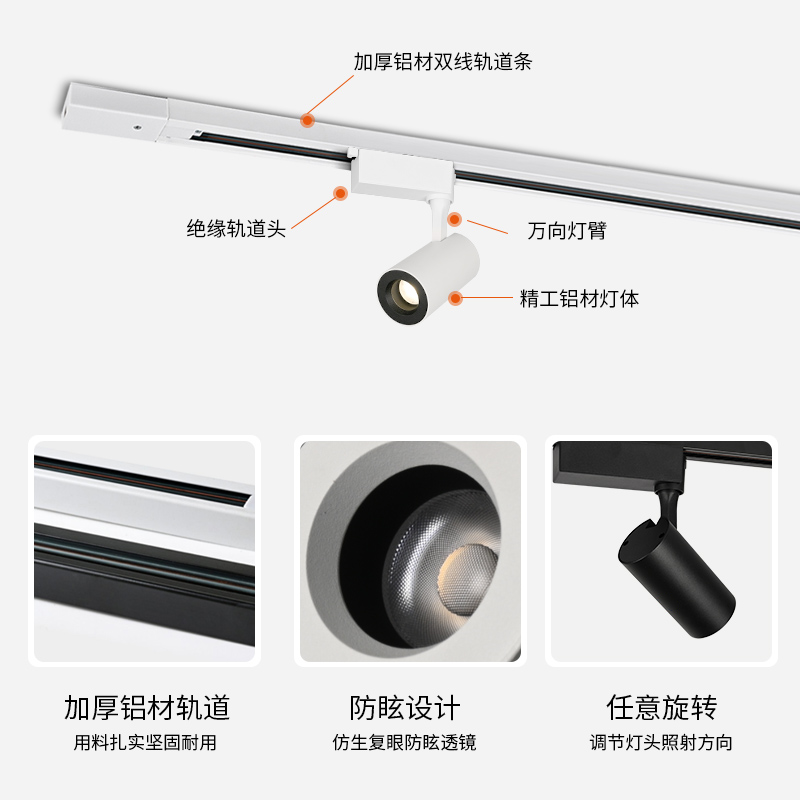 加厚铝材双线轨道条

绝缘轨道头

万向灯臂

精工铝材灯体

加厚铝材轨道
用料扎实坚固耐用

防眩设计
仿生复眼防眩透镜

任意旋转
调节灯头照射方向