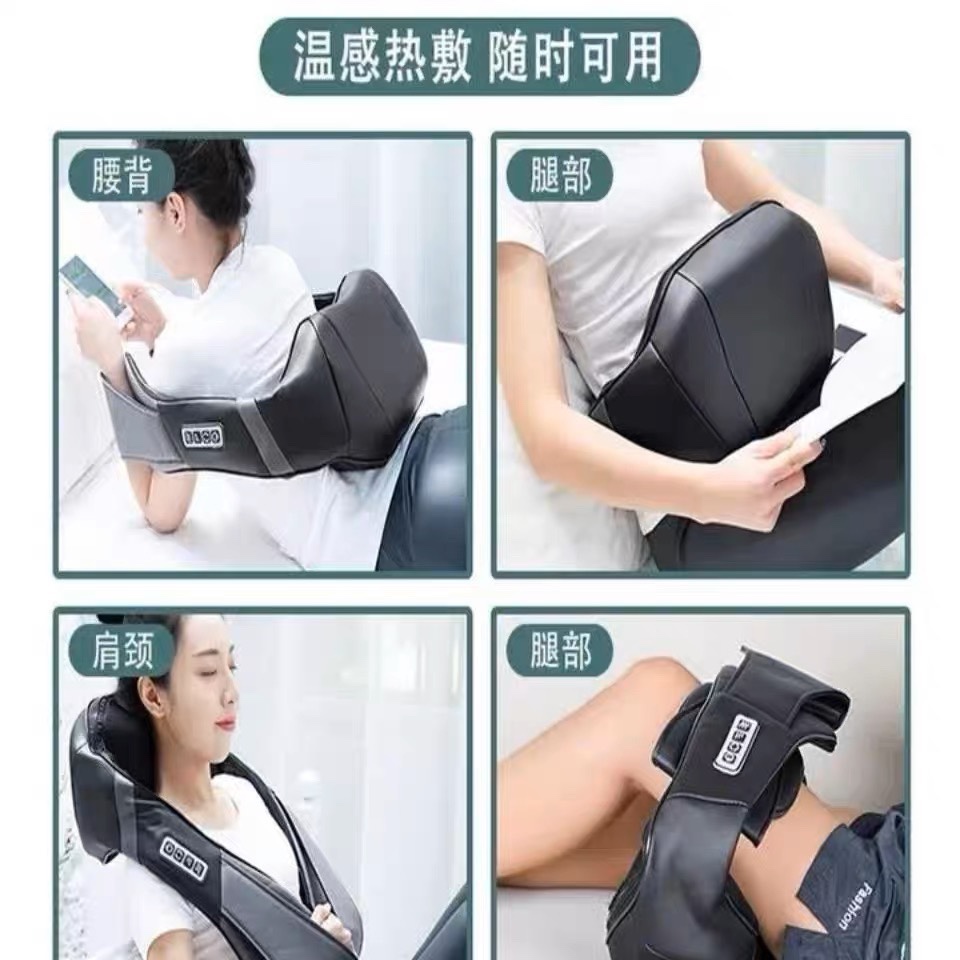 温感热敷 随时可用

腰背

腿部

肩颈

腿部

Fashion