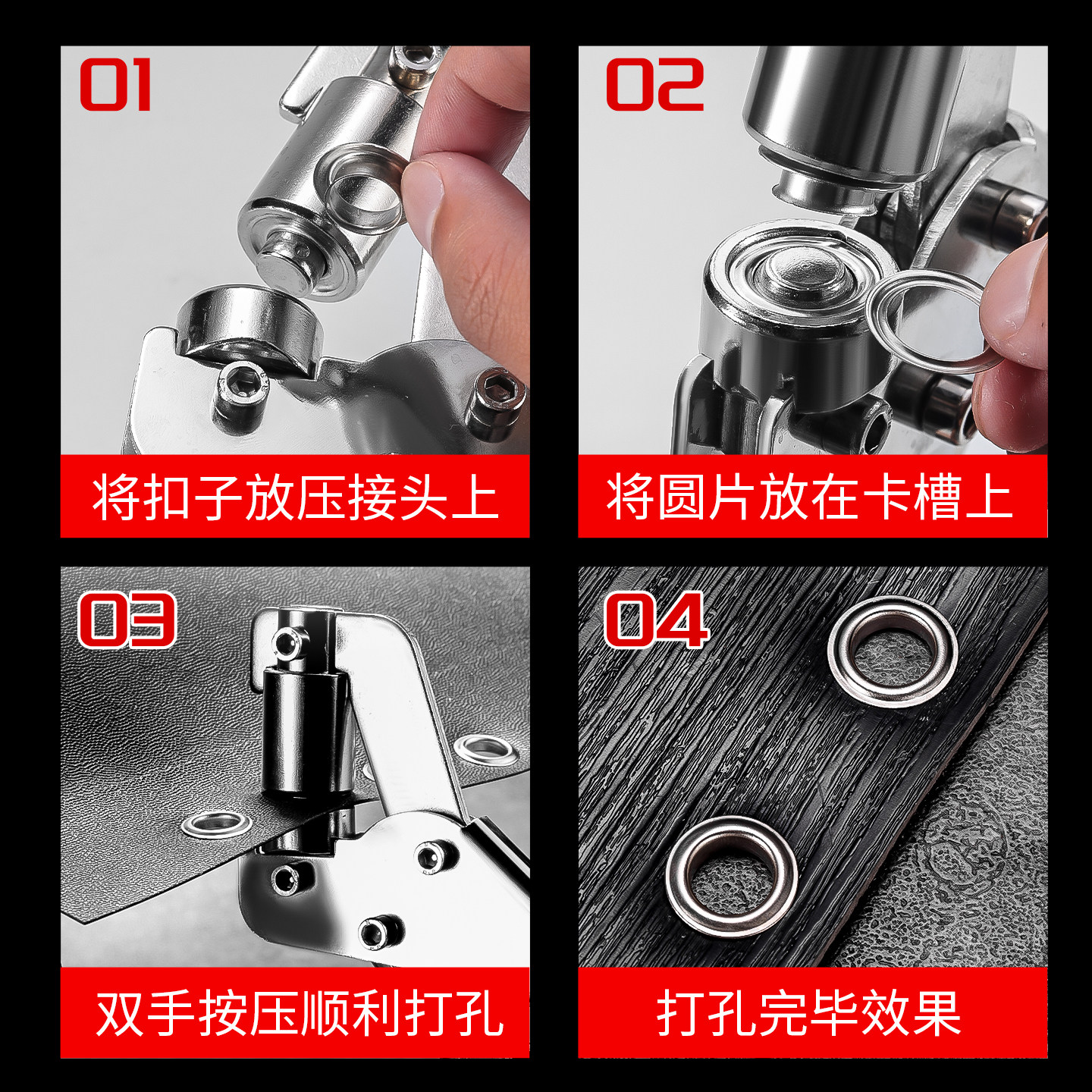 01

将扣子放压接头上

02

将圆片放在卡槽上

03

双手按压顺利打孔

04

打孔完毕效果