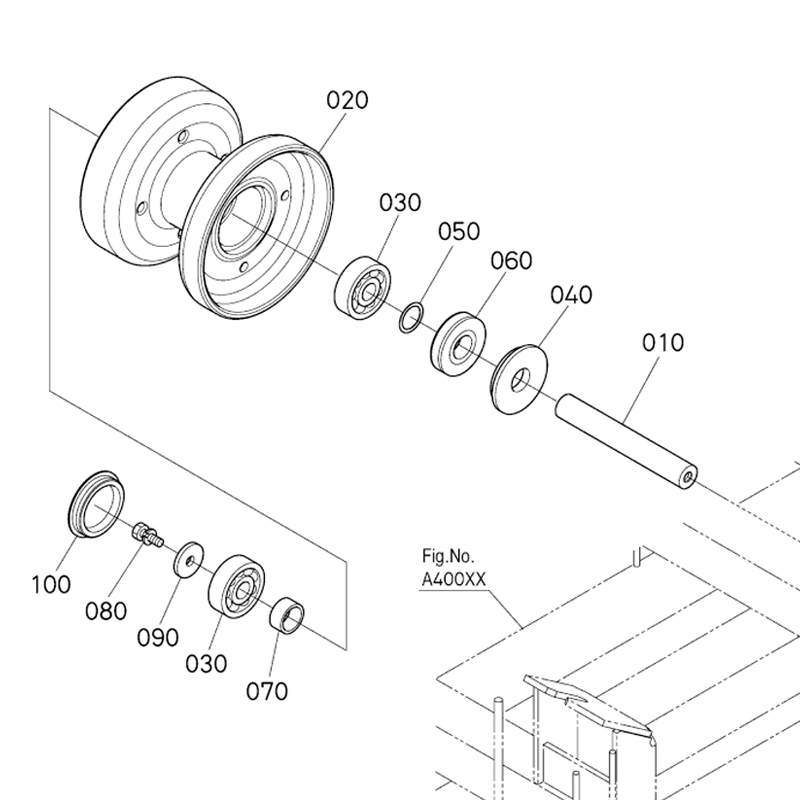 020
030
050
060
040
010
100
080
090
030
070
Fig.No.
A400XX