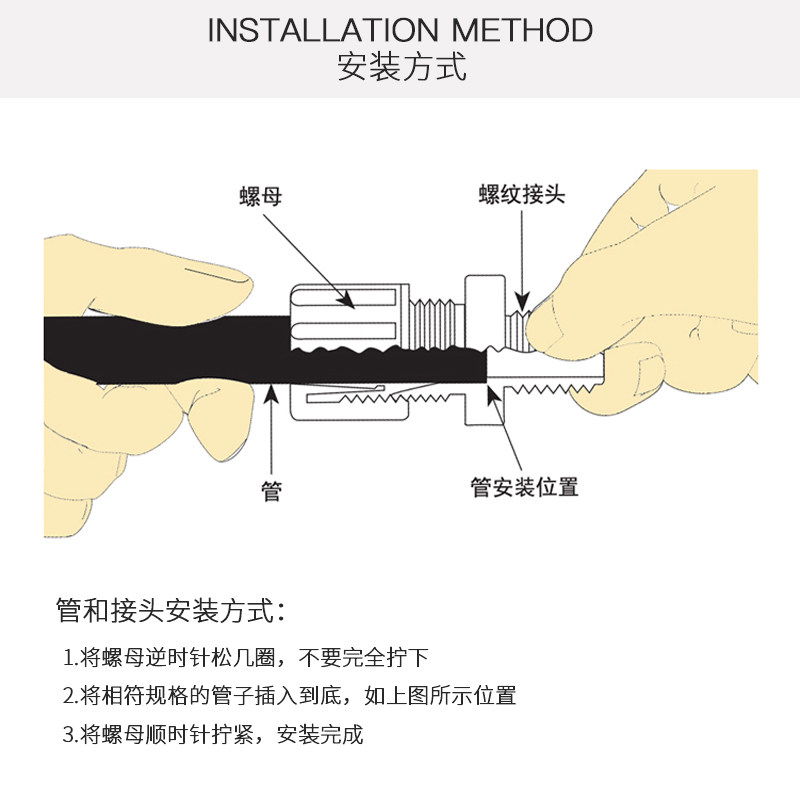 INSTALLATION METHOD
安装方式

螺母

螺纹接头

管

管安装位置

管和接头安装方式:

1.将螺母逆时针松几圈，不要完全拧下

2.将相符规格的管子插入到底，如上图所示位置

3.将螺母顺时针拧紧，安装完成