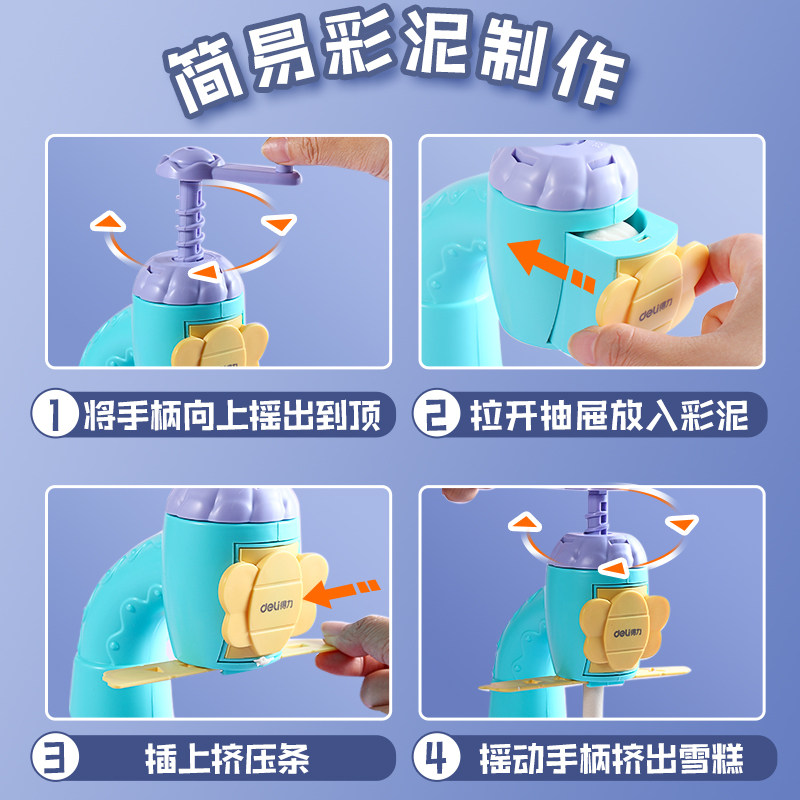 简易彩泥制作

deli得力

1 将手柄向上摇出到顶

2 拉开抽屉放入彩泥

deli得力

deli得力

3 插上挤压条

4 摇动手柄挤出雪糕