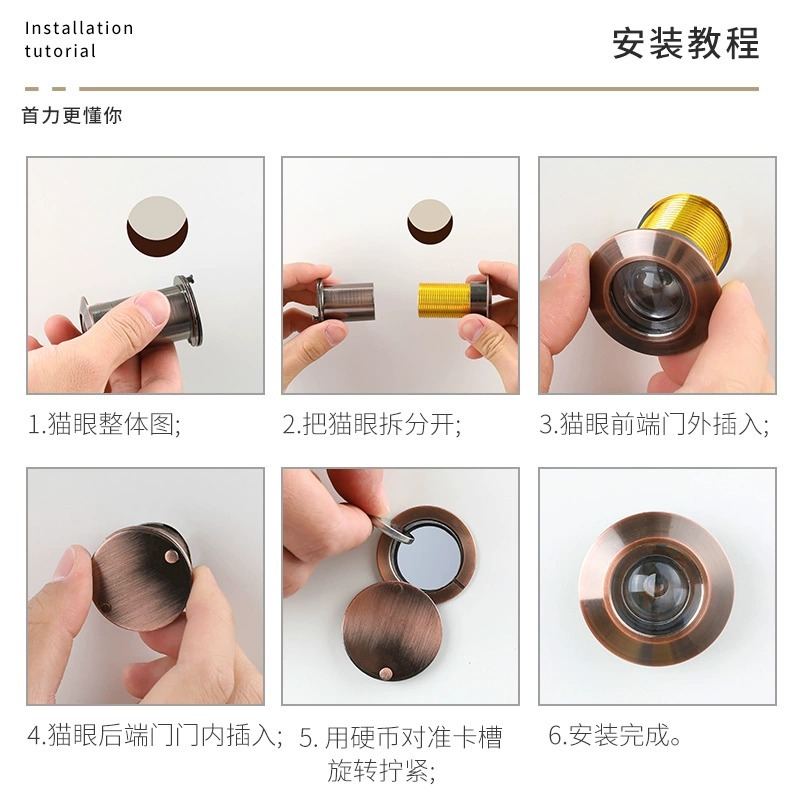 Installation tutorial

安装教程

首力更懂你

1.猫眼整体图;

2.把猫眼拆分开;

3.猫眼前端门外插入;

4.猫眼后端门门内插入;

5. 用硬币对准卡槽旋转拧紧;

6.安装完成。