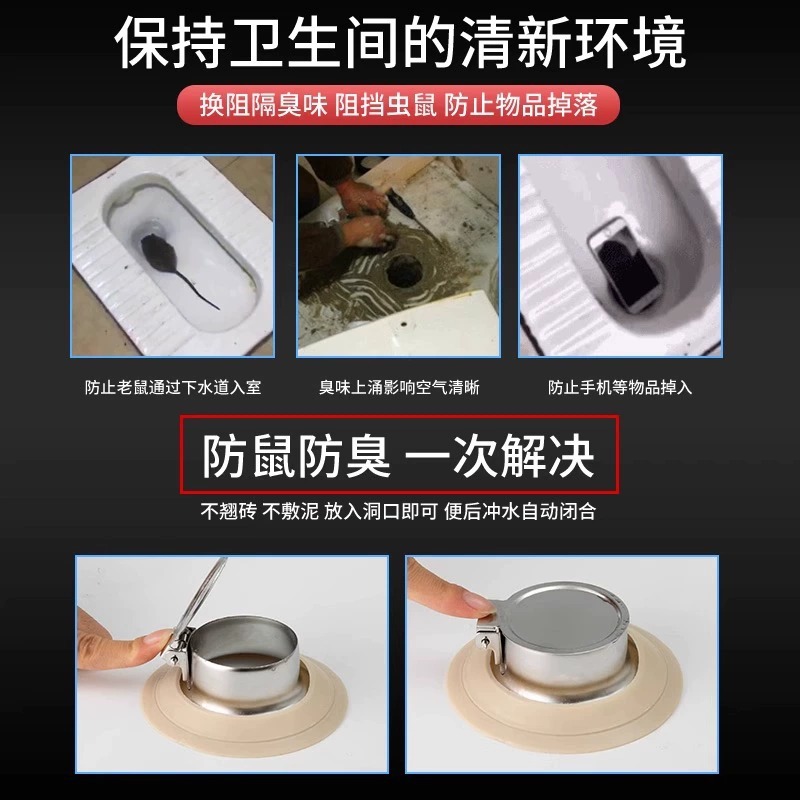 保持卫生间的清新环境

换阻隔臭味 阻挡虫鼠 防止物品掉落

防止老鼠通过下水道入室

臭味上涌影响空气清晰

防止手机等物品掉入

防鼠防臭 一次解决

不翘砖 不敷泥 放入洞口即可 便后冲水自动闭合