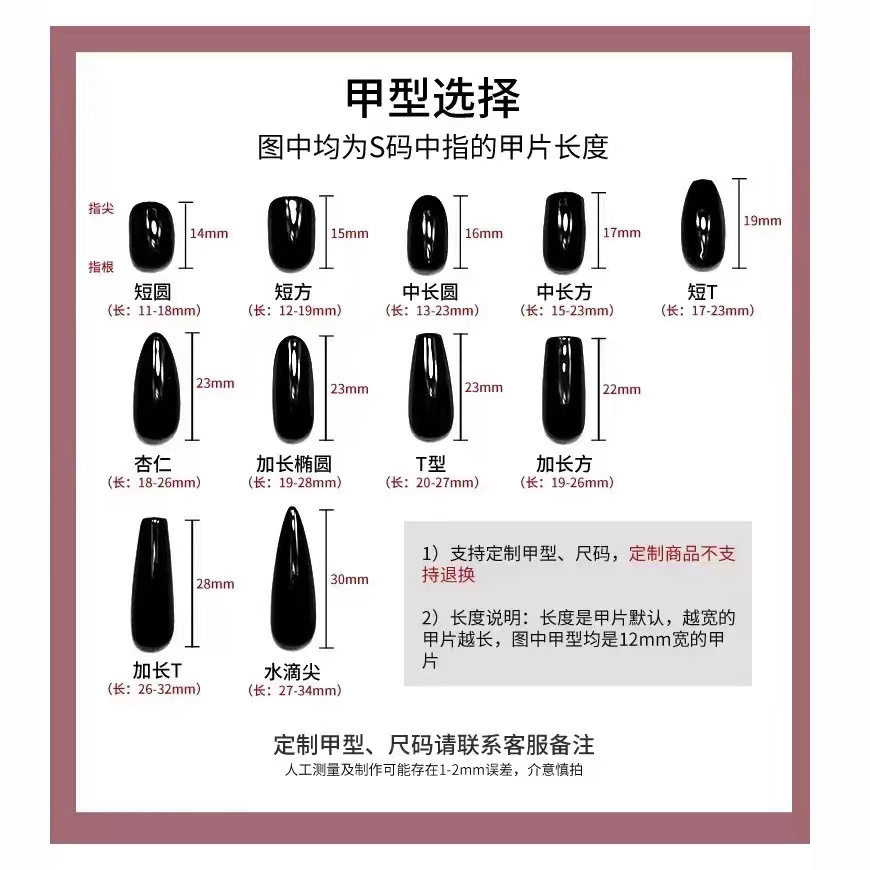 甲型选择
图中均为S码中指的甲片长度

指尖
指根

14mm
短圆
（长：11-18mm）

15mm
短方
（长：12-19mm）

16mm
中长圆
（长：13-23mm）

17mm
中长方
（长：15-23mm）

19mm
短T
（长：17-23mm）

23mm
杏仁
（长：18-26mm）

23mm
加长椭圆
（长：19-28mm）

23mm
T型
（长：20-27mm）

22mm
加长方
（长：19-26mm）

28mm
加长T
（长：26-32mm）

30mm
水滴尖
（长：27-34mm）

1）支持定制甲型、尺码，定制商品不支持退换

2）长度说明：长度是甲片默认，越宽的甲片越长，图中甲型均是12mm宽的甲片

定制甲型、尺码请联系客服备注
人工测量及制作可能存在1-2mm误差，介意慎拍