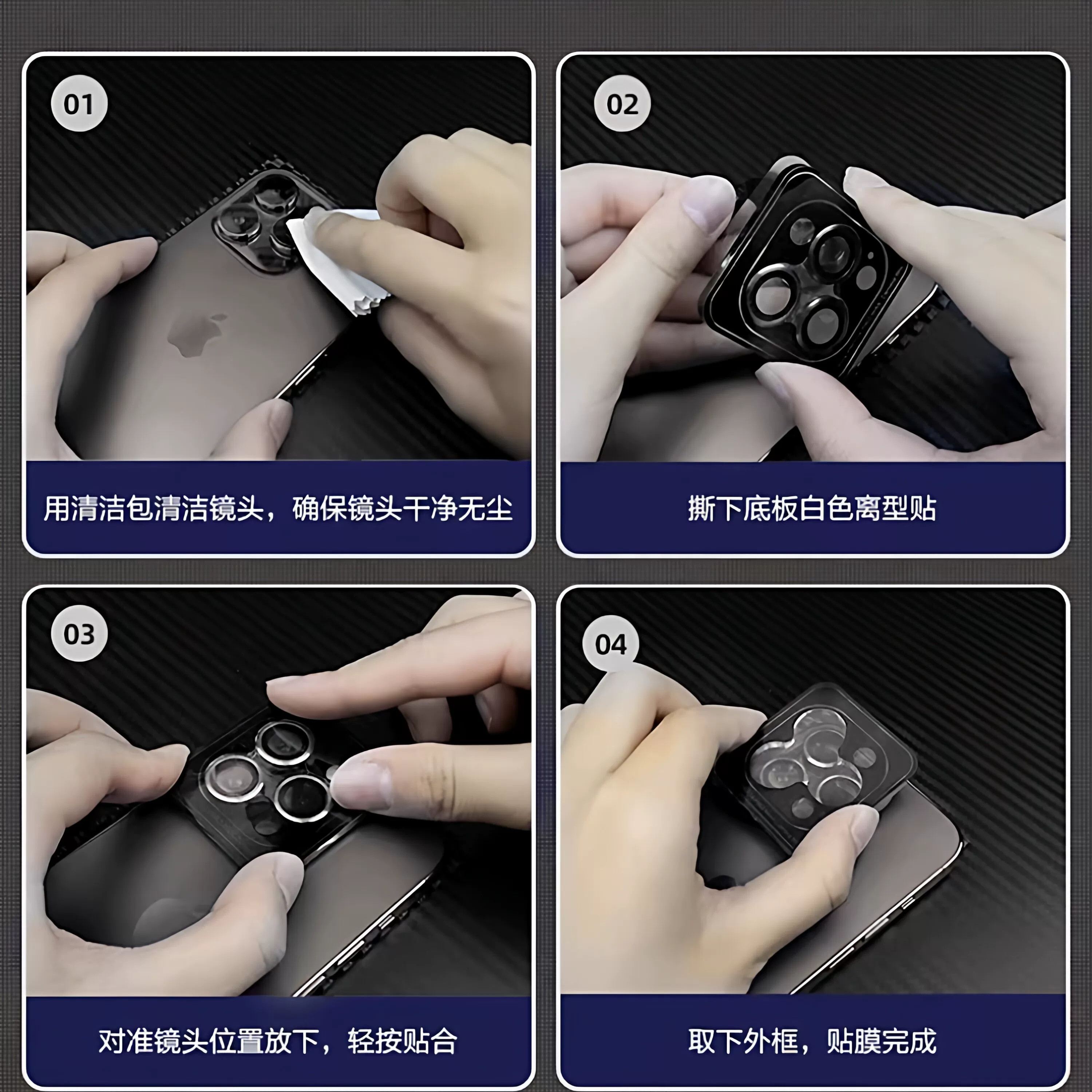 01

用清洁包清洁镜头，确保镜头干净无尘

02

撕下底板白色离型贴

03

对准镜头位置放下，轻按贴合

04

取下外框，贴膜完成