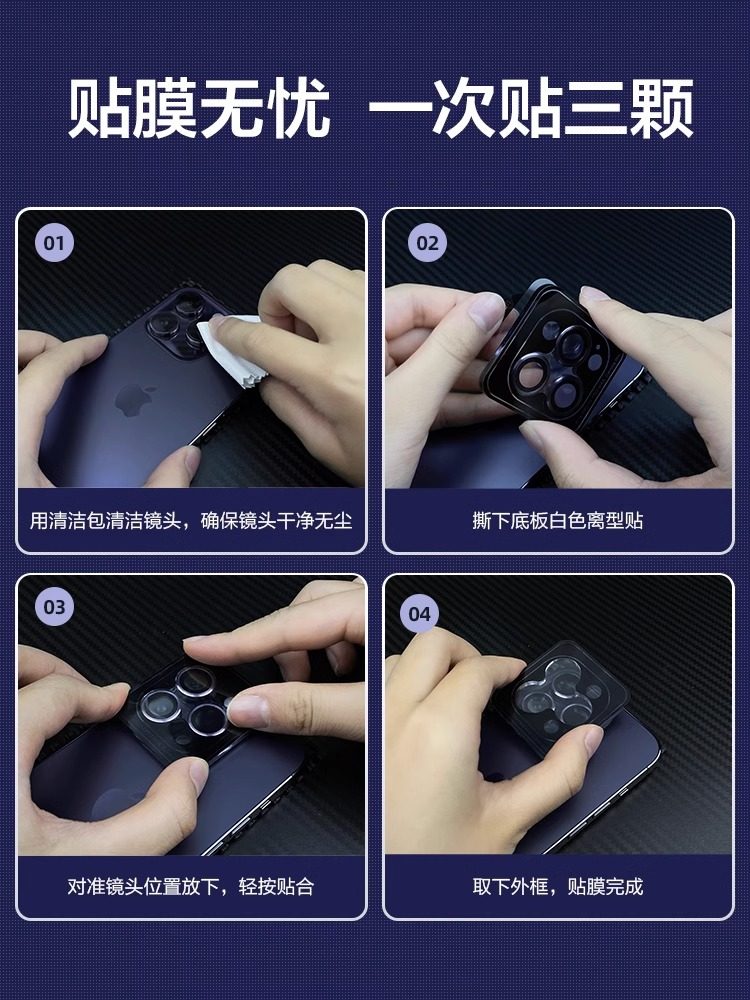 贴膜无忧 一次贴三颗

01
用清洁包清洁镜头，确保镜头干净无尘

02
撕下底板白色离型贴

03
对准镜头位置放下，轻按贴合

04
取下外框，贴膜完成