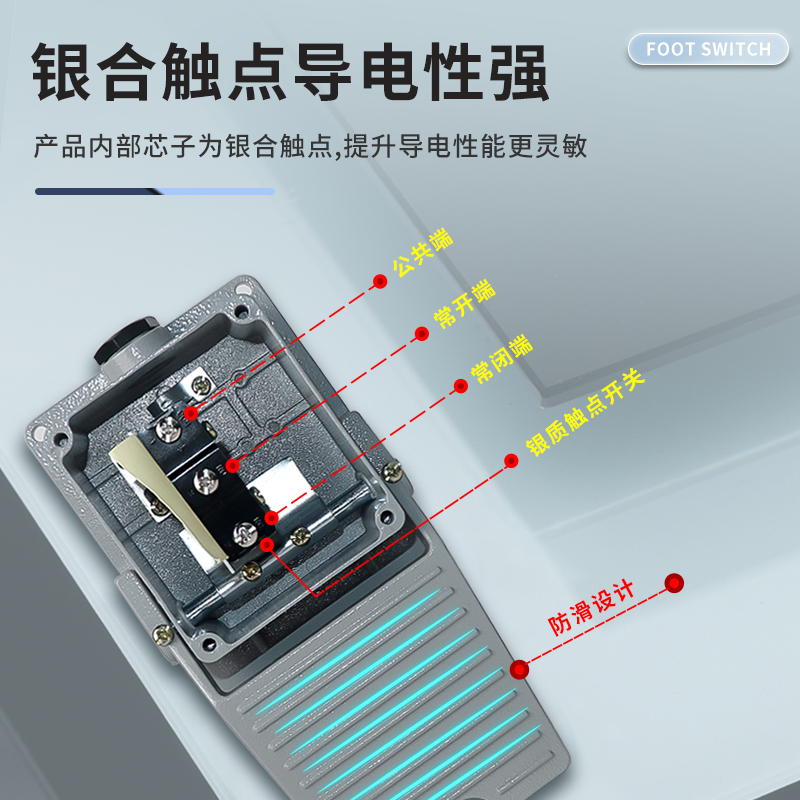 银合触点导电性强

FOOT SWITCH

产品内部芯子为银合触点,提升导电性能更灵敏

公共端

常开端

常闭端

银质触点开关

防滑设计