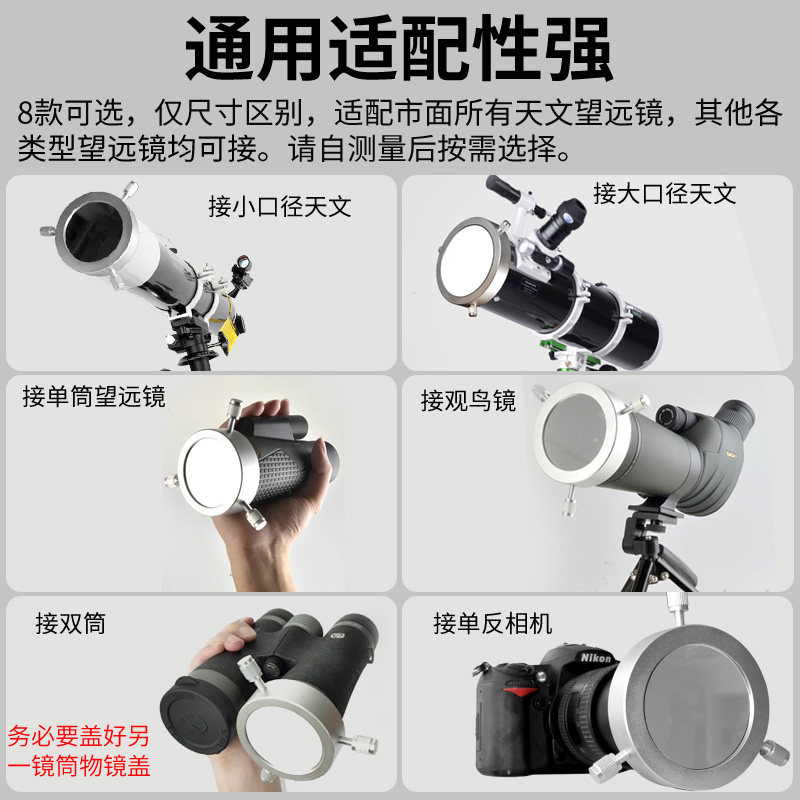 通用适配性强

8款可选，仅尺寸区别，适配市面所有天文望远镜，其他各类型望远镜均可接。请自测量后按需选择。

接小口径天文

接大口径天文

接单筒望远镜

接观鸟镜

接双筒

务必要盖好另一镜筒物镜盖

接单反相机

Nikon